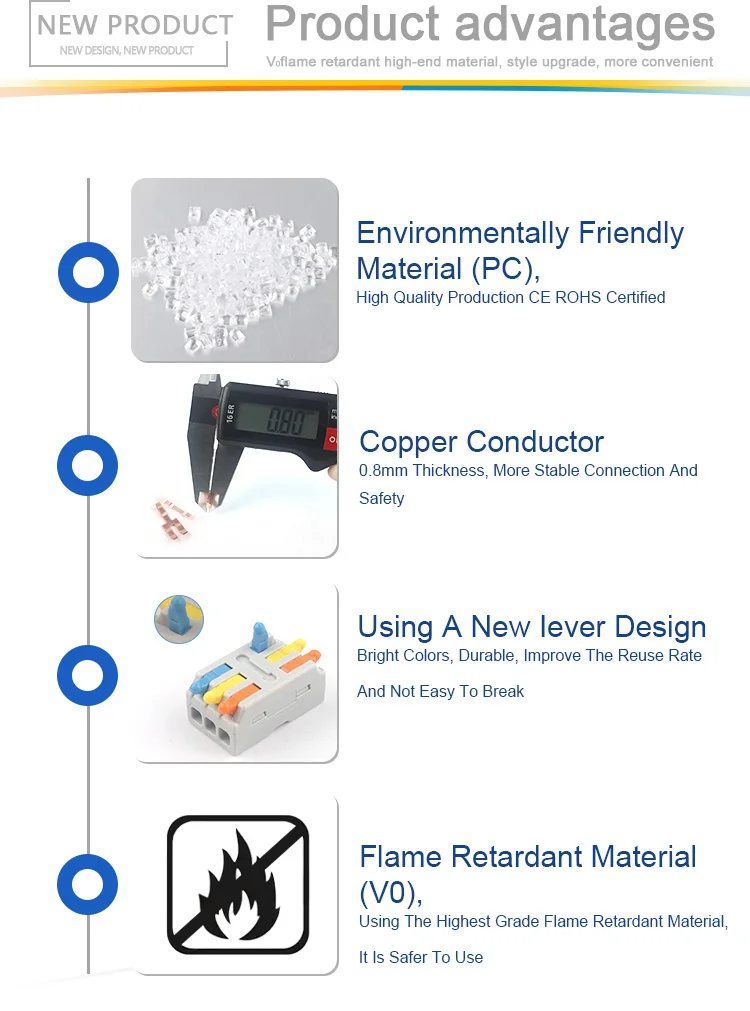 NEW PRODUCT
NEW DESIGN, NEW PRODUCT

Product advantages
V₀flame retardant high-end material, style upgrade, more convenient

Environmentally Friendly Material (PC),
High Quality Production CE ROHS Certified

16 ER
0.80

Copper Conductor
0.8mm Thickness, More Stable Connection And Safety

Using A New lever Design
Bright Colors, Durable, Improve The Reuse Rate

And Not Easy To Break

Flame Retardant Material (V0),
Using The Highest Grade Flame Retardant Material,

It Is Safer To Use