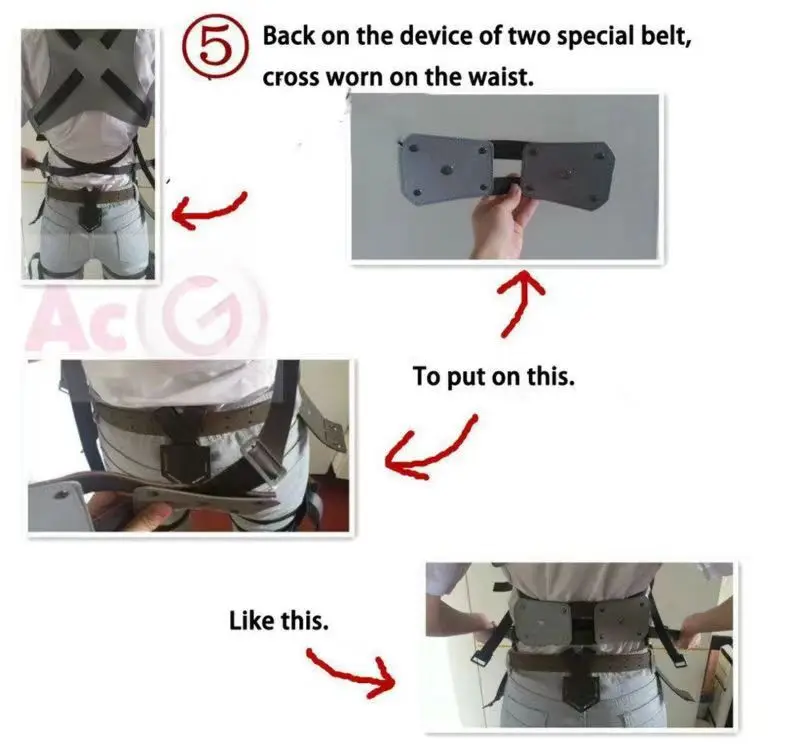 ⑤ Back on the device of two special belt, cross worn on the waist.

AcG

To put on this.

Like this.