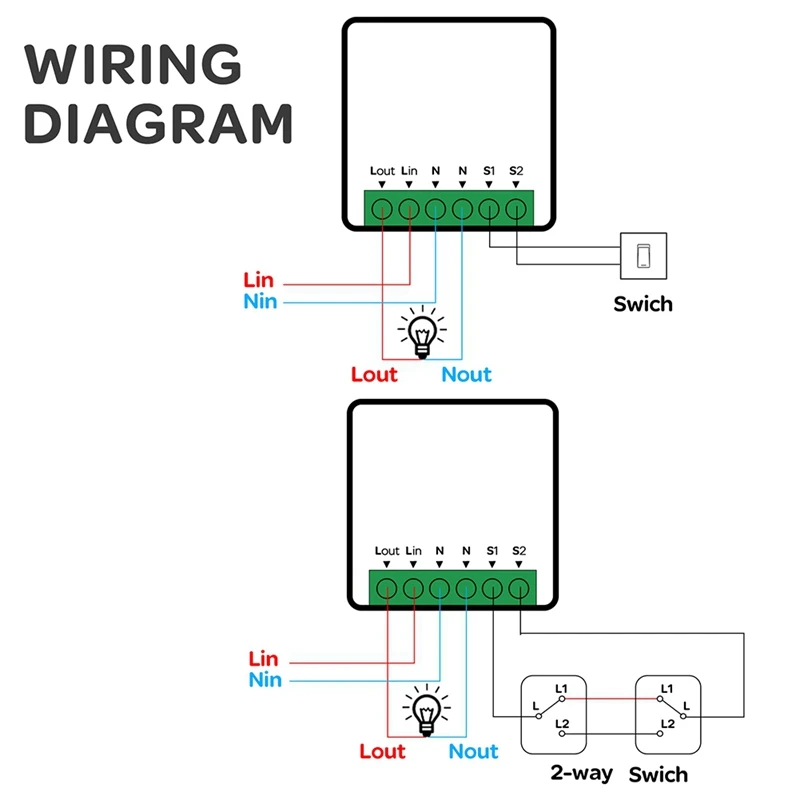 WIRING DIAGRAM

Lout Lin N N S1 S2

Lin
Nin

Swich

Lout Nout

Lout Lin N N S1 S2

Lin
Nin

L1
L
L2

L1
L
L2

Lout Nout

2-way Swich