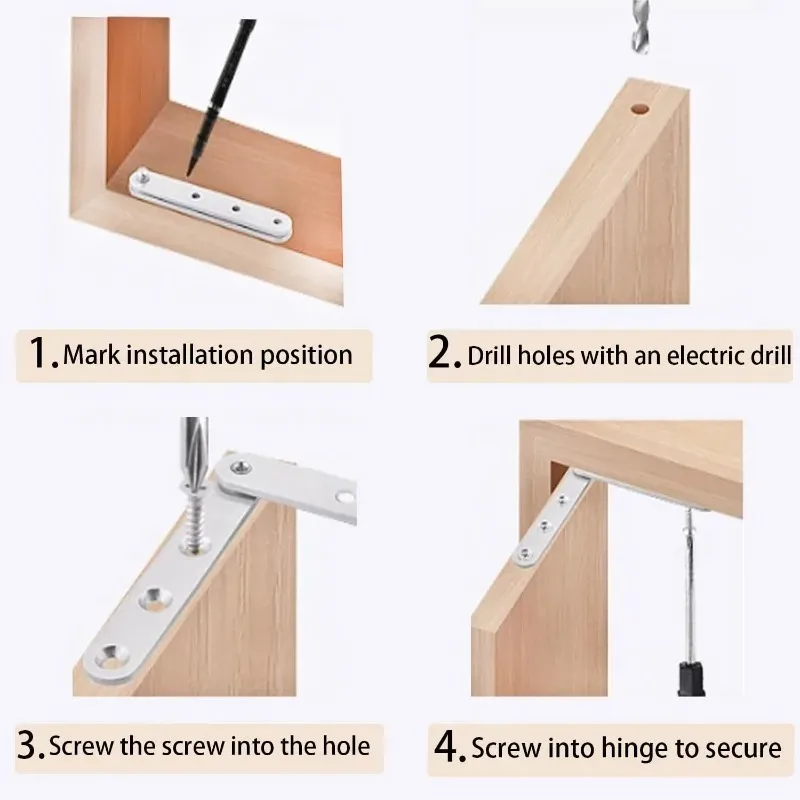 1. Mark installation position

2. Drill holes with an electric drill

3. Screw the screw into the hole

4. Screw into hinge to secure