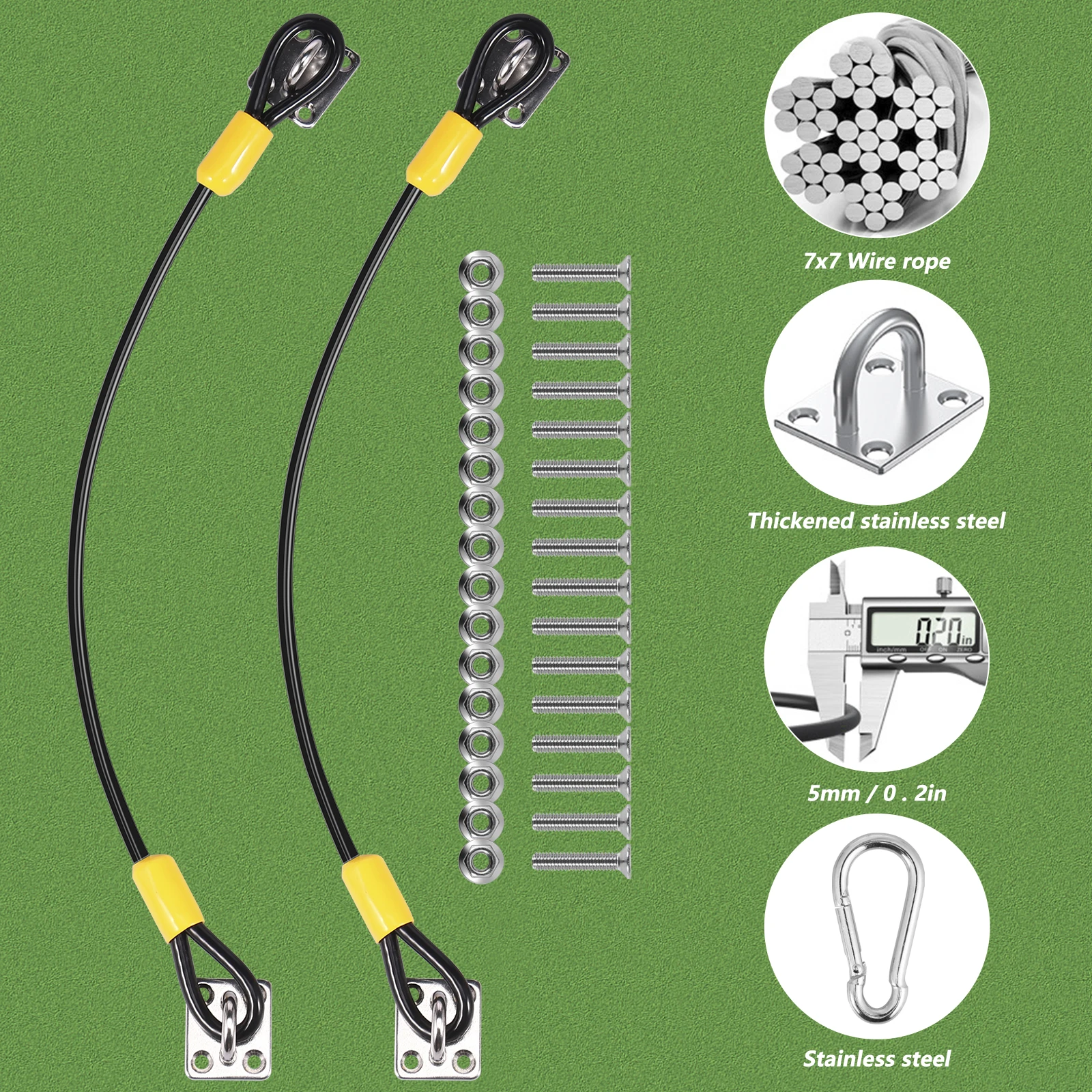 7x7 Wire rope

Thickened stainless steel

0.20 in

5mm / 0 . 2in

Stainless steel