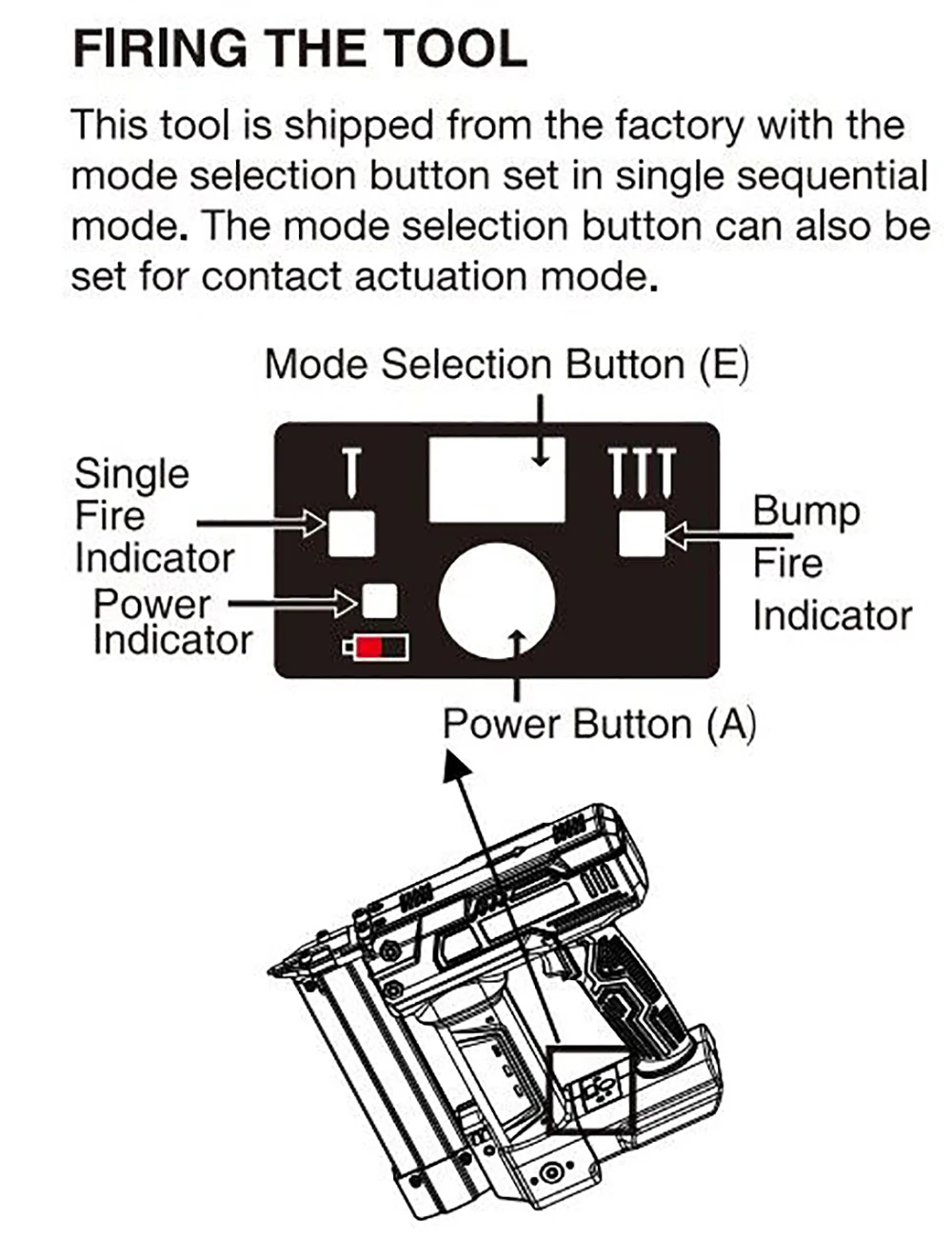 FIRING THE TOOL

This tool is shipped from the factory with the mode selection button set in single sequential mode. The mode selection button can also be set for contact actuation mode.

Mode Selection Button (E)

Single Fire Indicator

Power Indicator

Bump Fire Indicator

Power Button (A)