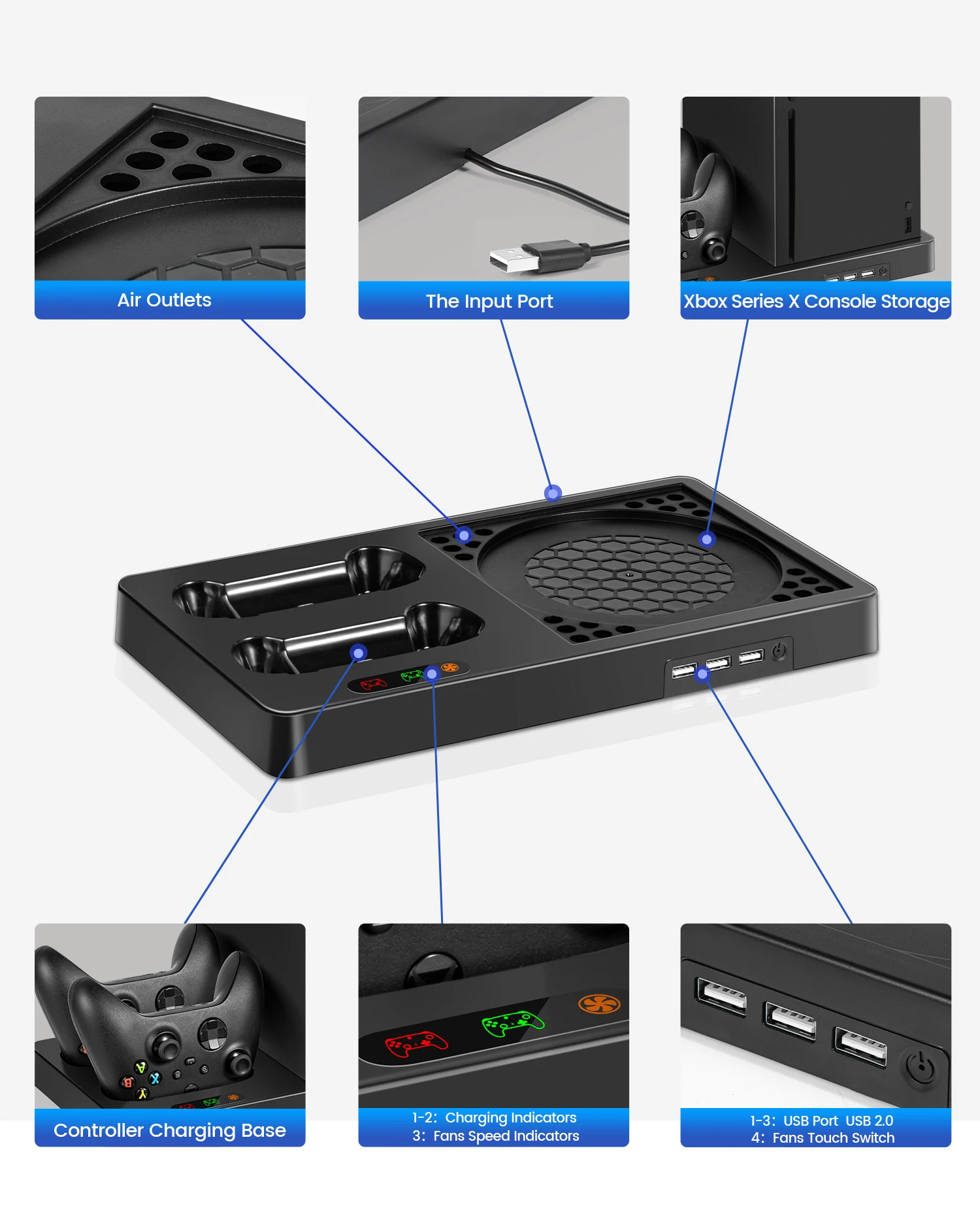 Air Outlets

The Input Port

Xbox Series X Console Storage

Controller Charging Base

1-2: Charging Indicators
3: Fans Speed Indicators

1-3: USB Port USB 2.0
4: Fans Touch Switch