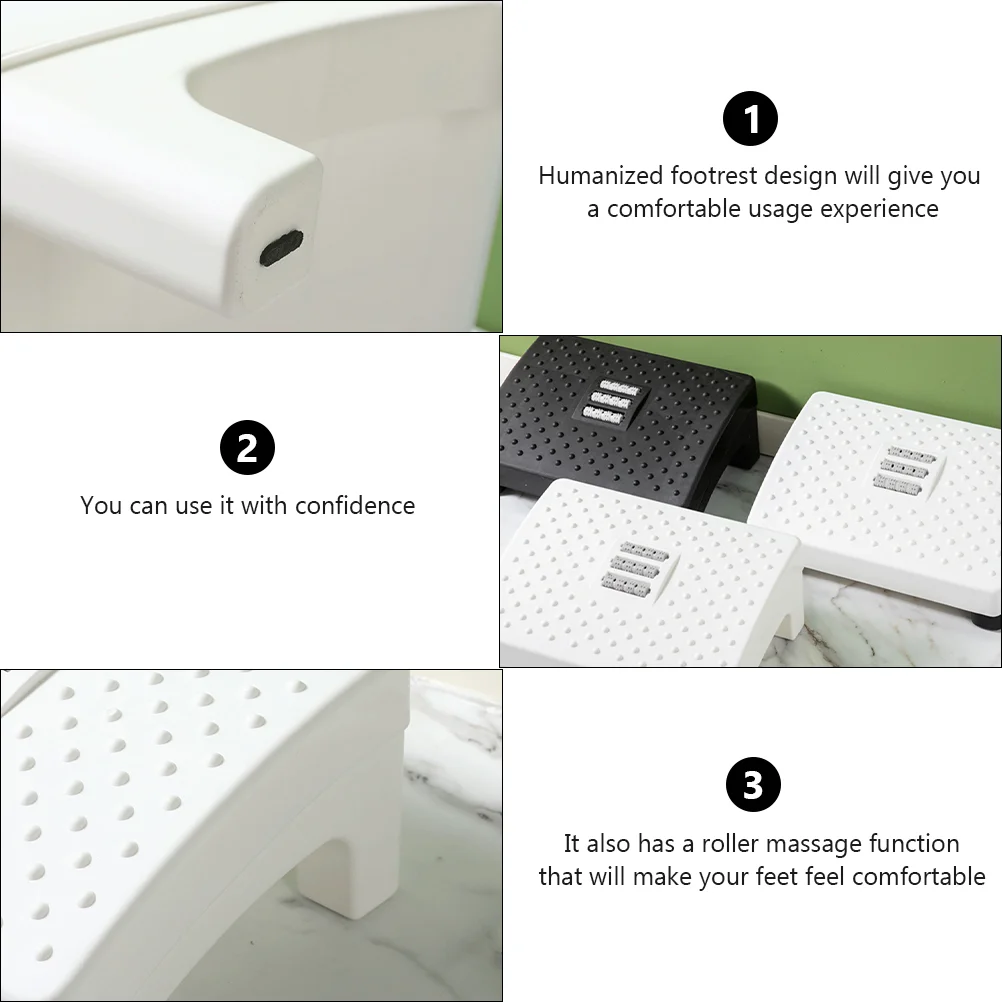 1

Humanized footrest design will give you a comfortable usage experience

2

You can use it with confidence

3

It also has a roller massage function that will make your feet feel comfortable