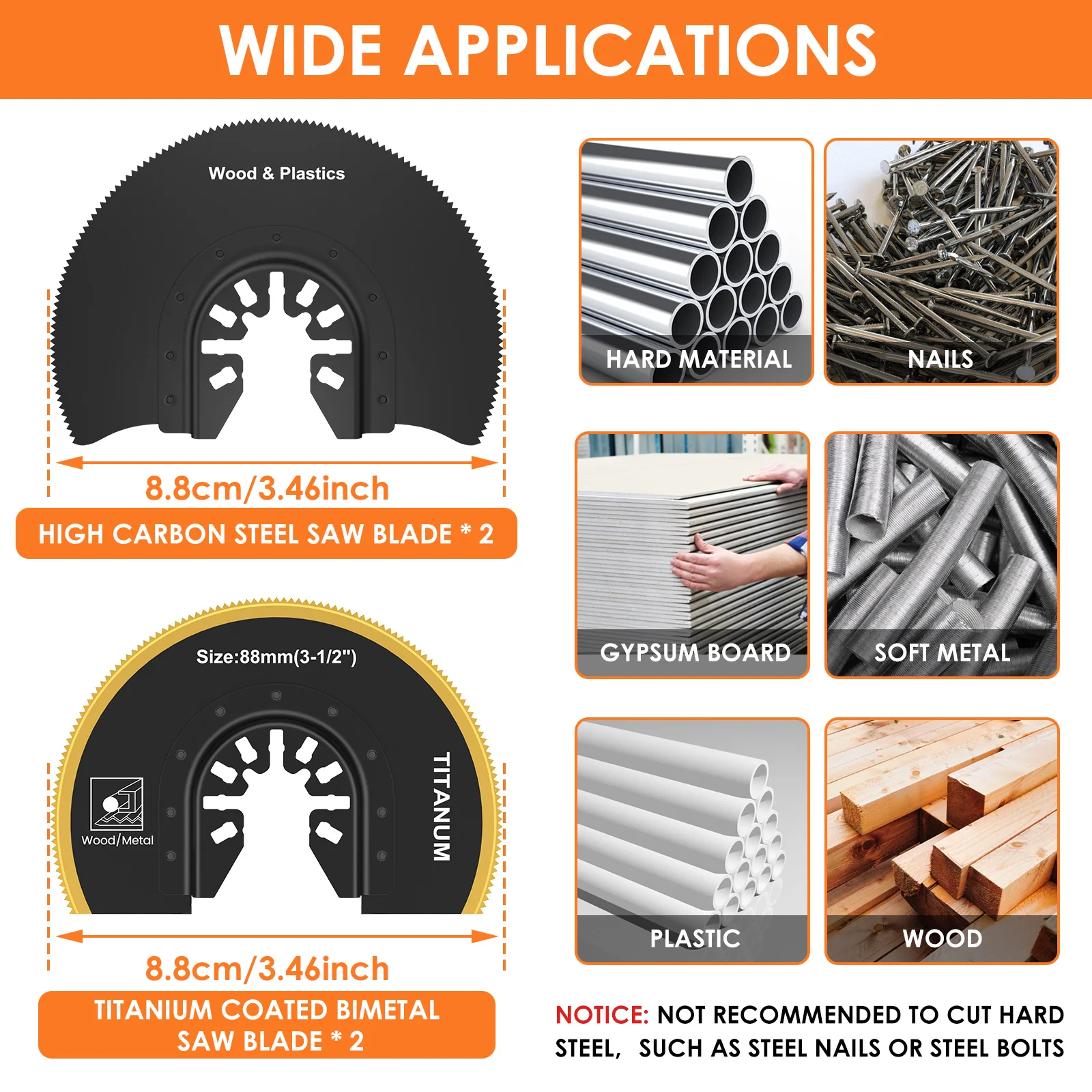 WIDE APPLICATIONS

Wood & Plastics

8.8cm/3.46inch

HIGH CARBON STEEL SAW BLADE * 2

Size:88mm(3-1/2")

Wood/Metal

TITANUM

8.8cm/3.46inch

TITANIUM COATED BIMETAL SAW BLADE * 2

HARD MATERIAL

NAILS

GYPSUM BOARD

SOFT METAL

PLASTIC

WOOD

NOTICE: NOT RECOMMENDED TO CUT HARD STEEL, SUCH AS STEEL NAILS OR STEEL BOLTS