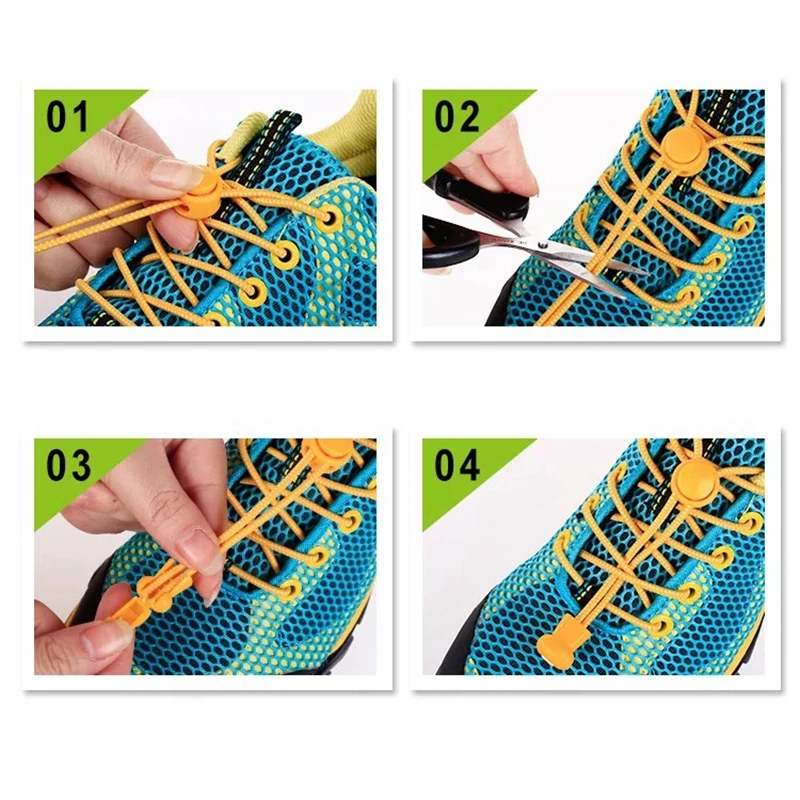 01

02

03

04