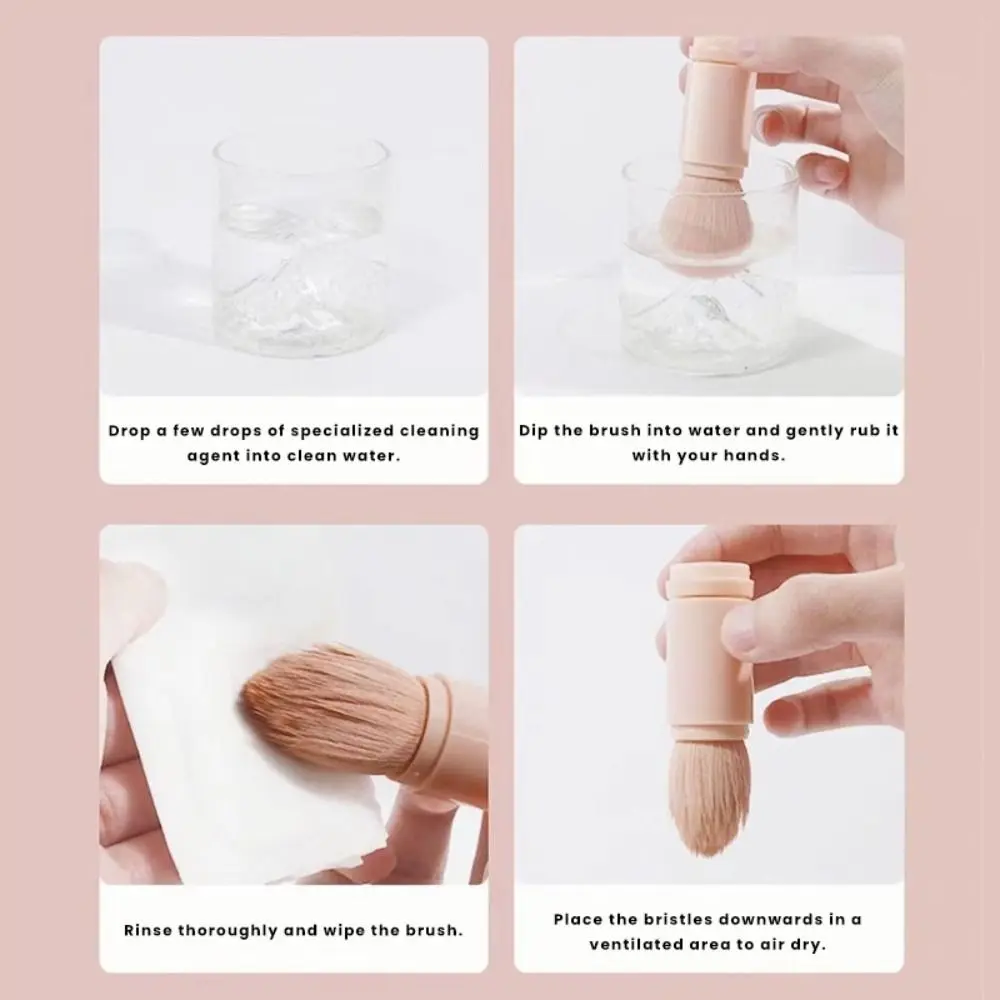 Drop a few drops of specialized cleaning agent into clean water.

Dip the brush into water and gently rub it with your hands.

Rinse thoroughly and wipe the brush.

Place the bristles downwards in a ventilated area to air dry.