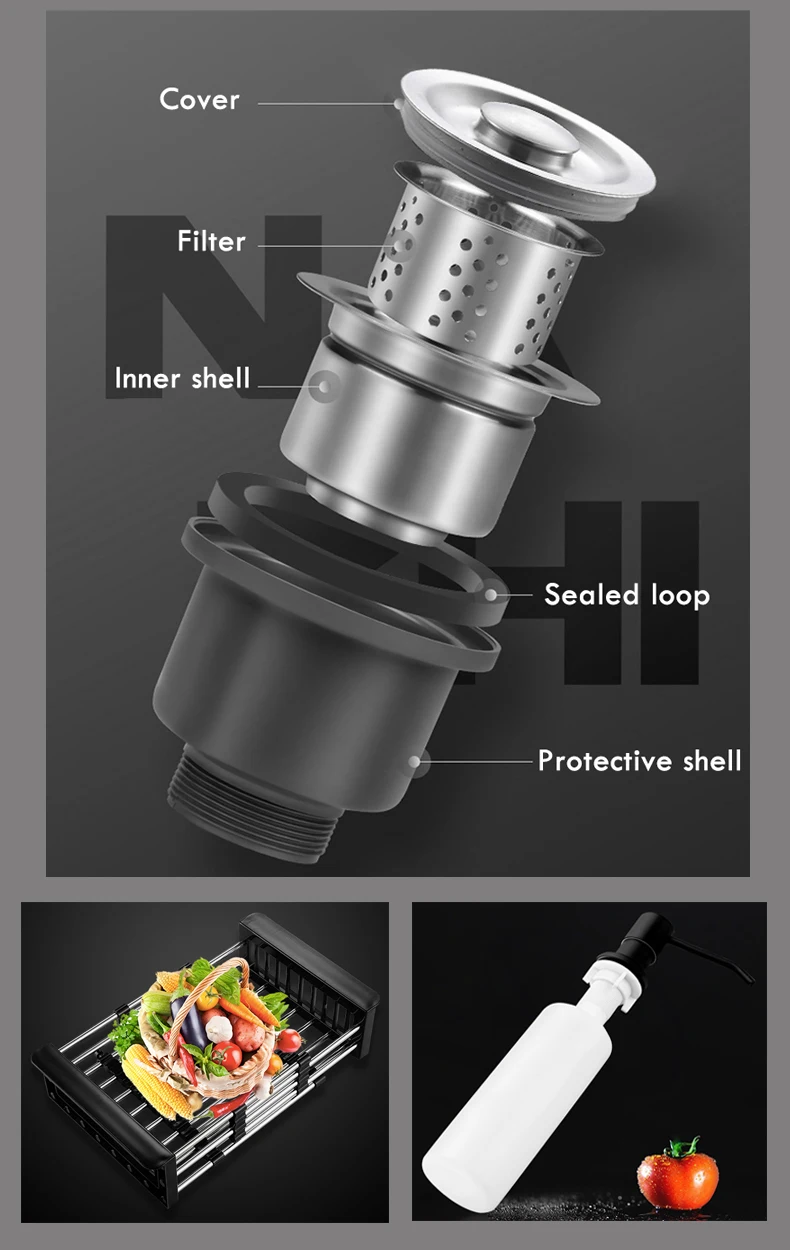 Cover

Filter

Inner shell

Sealed loop

Protective shell