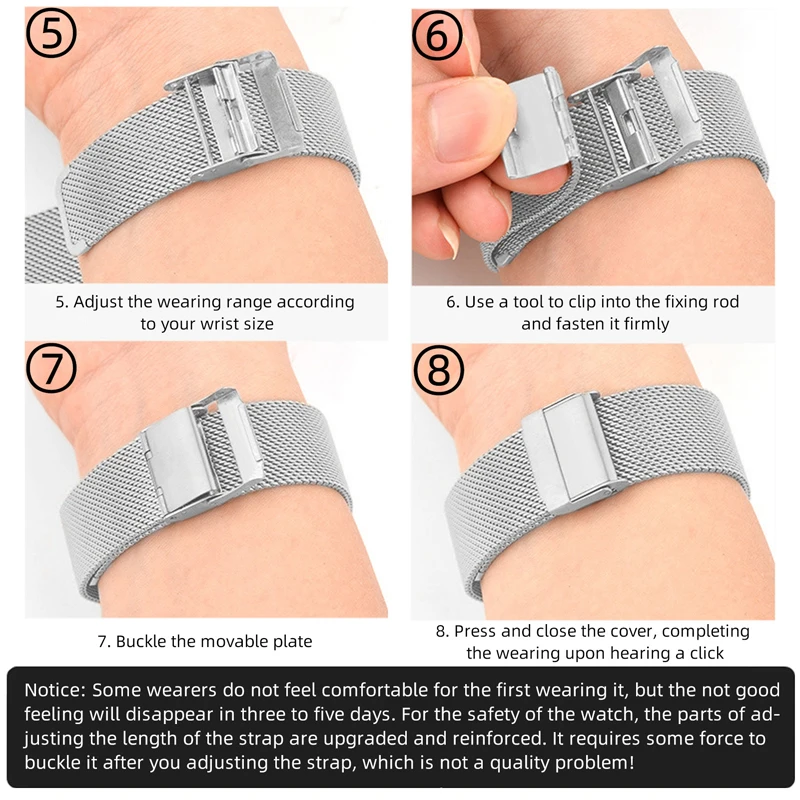 ⑤

5. Adjust the wearing range according to your wrist size

⑥

6. Use a tool to clip into the fixing rod and fasten it firmly

⑦

7. Buckle the movable plate

⑧

8. Press and close the cover, completing the wearing upon hearing a click

Notice: Some wearers do not feel comfortable for the first wearing it, but the not good feeling will disappear in three to five days. For the safety of the watch, the parts of adjusting the length of the strap are upgraded and reinforced. It requires some force to buckle it after you adjusting the strap, which is not a quality problem!