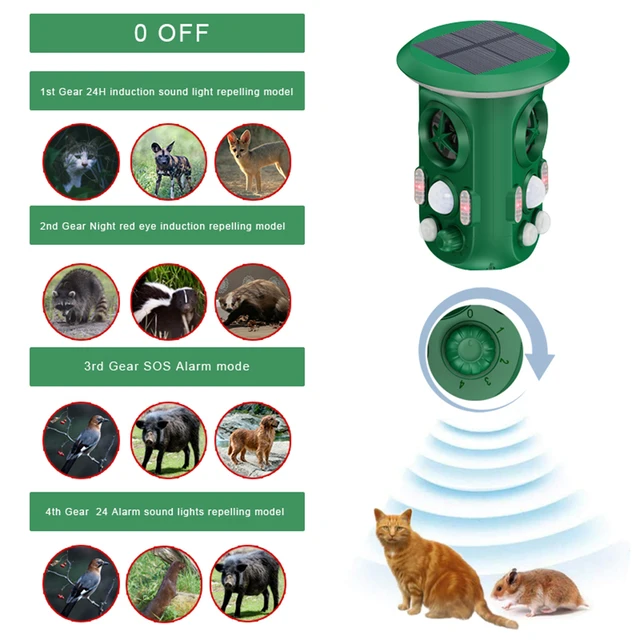 0 OFF

1st Gear 24H induction sound light repelling model

2nd Gear Night red eye induction repelling model

3rd Gear SOS Alarm mode

4th Gear 24 Alarm sound lights repelling model

0
1
2
3
4