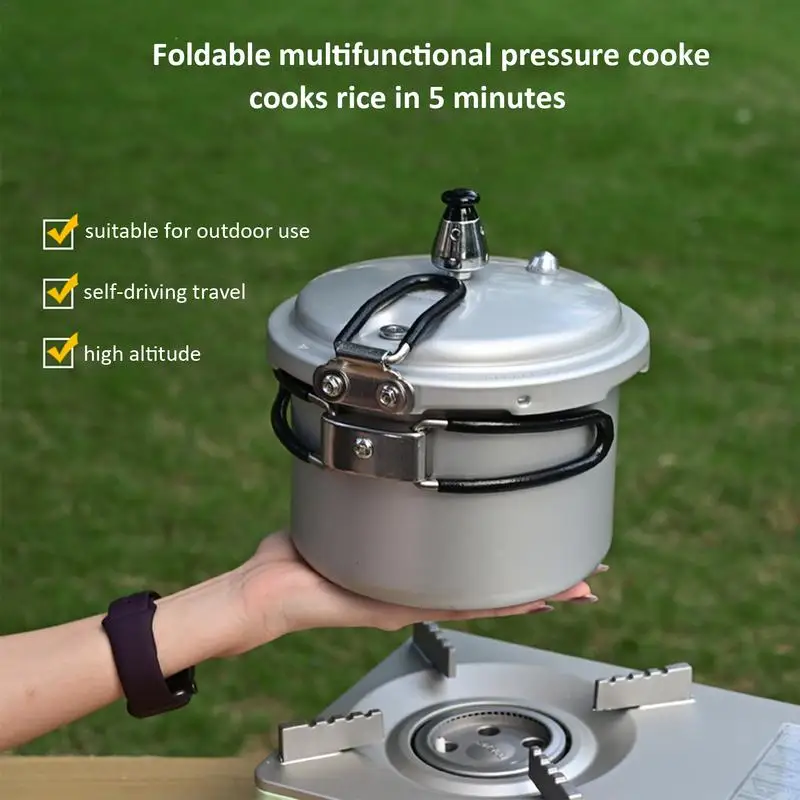 Foldable multifunctional pressure cooke
cooks rice in 5 minutes

suitable for outdoor use

self-driving travel

high altitude