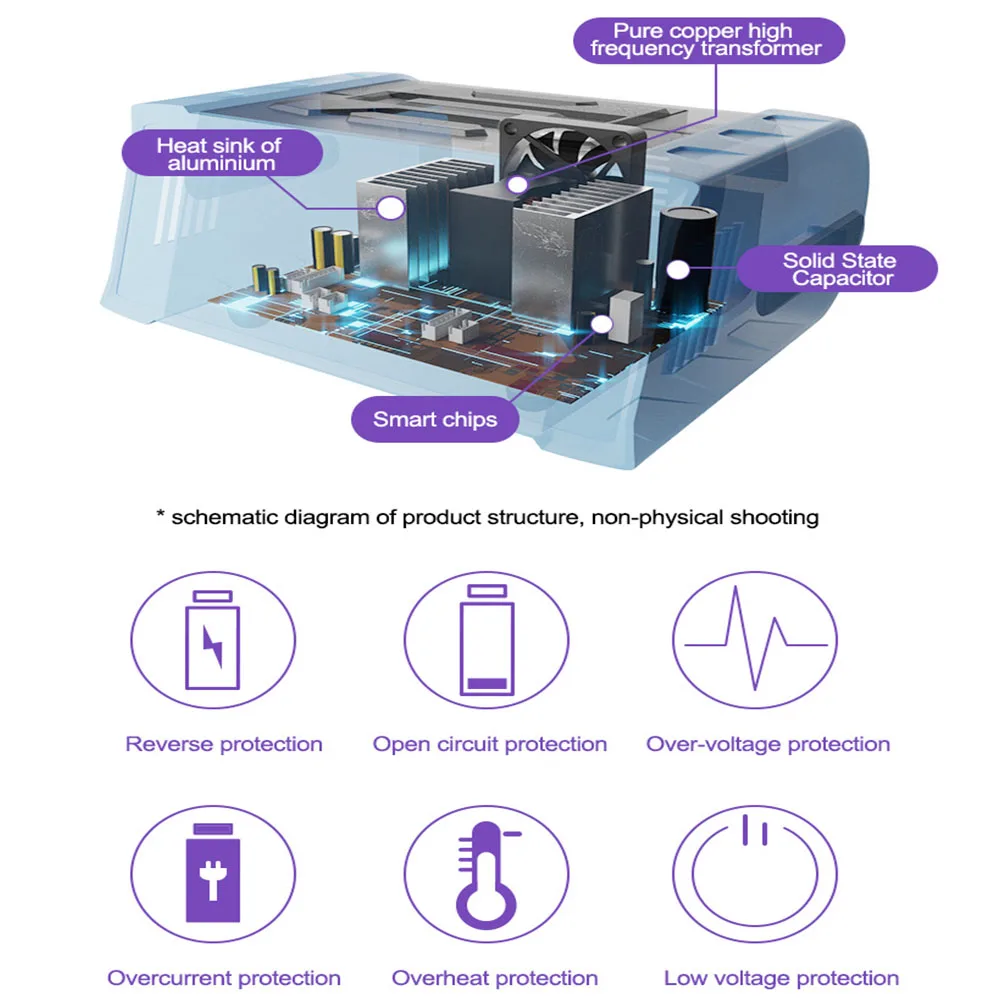 Pure copper high frequency transformer

Heat sink of aluminium

Solid State Capacitor

Smart chips

* schematic diagram of product structure, non-physical shooting

Reverse protection

Open circuit protection

Over-voltage protection

Overcurrent protection

Overheat protection

Low voltage protection