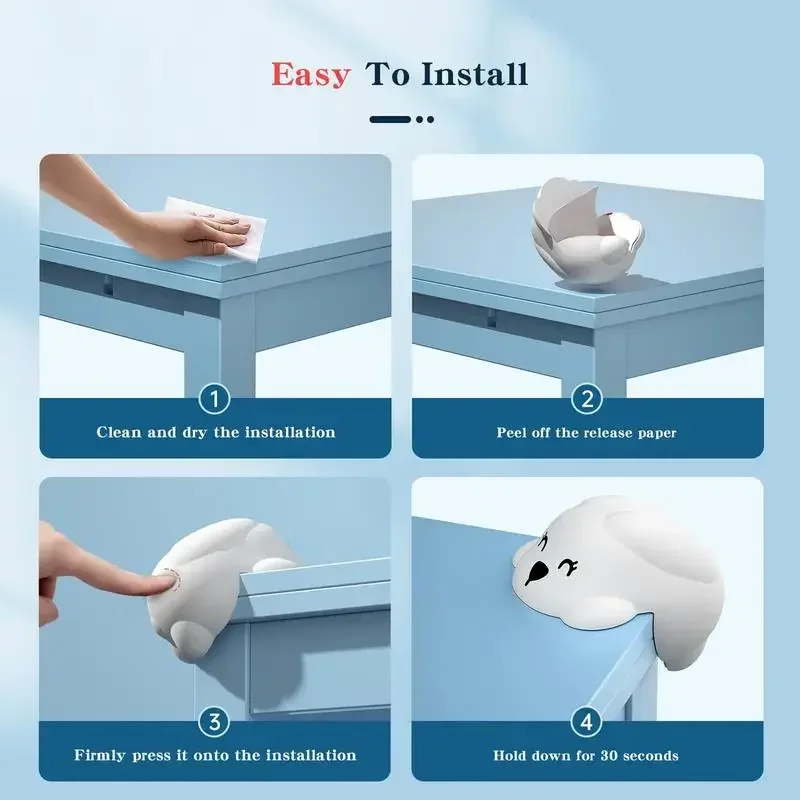 Easy To Install

1
Clean and dry the installation

2
Peel off the release paper

3
Firmly press it onto the installation

4
Hold down for 30 seconds