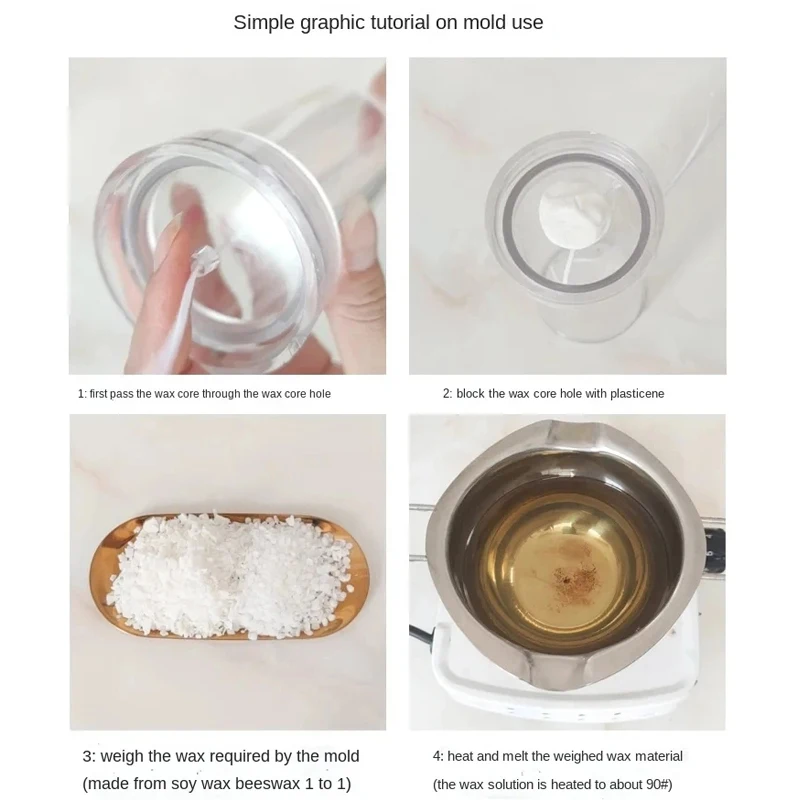 Simple graphic tutorial on mold use

1: first pass the wax core through the wax core hole

2: block the wax core hole with plasticene

3: weigh the wax required by the mold (made from soy wax beeswax 1 to 1)

4: heat and melt the weighed wax material (the wax solution is heated to about 90#)