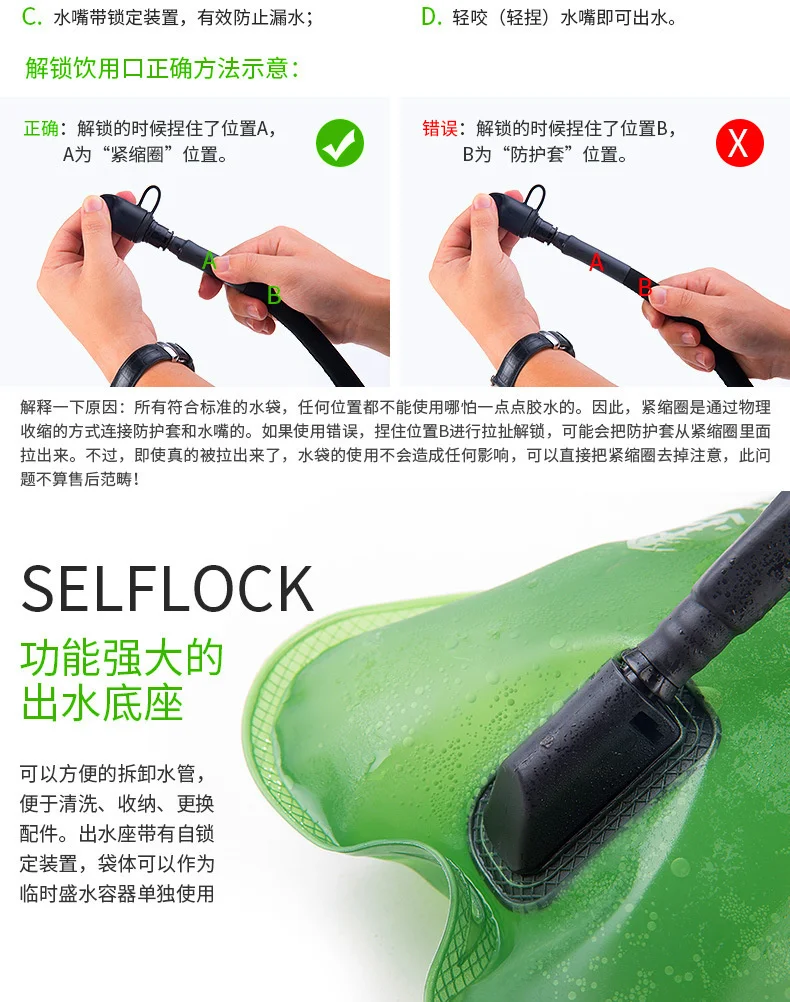 C. 水嘴带锁定装置，有效防止漏水；

D. 轻咬（轻捏）水嘴即可出水。

解锁饮用口正确方法示意：

正确：解锁的时候捏住了位置A，A为“紧缩圈”位置。

A

B

错误：解锁的时候捏住了位置B，B为“防护套”位置。

X

A

B

解释一下原因：所有符合标准的水袋，任何位置都不能使用哪怕一点点胶水的。因此，紧缩圈是通过物理收缩的方式连接防护套和水嘴的。如果使用错误，捏住位置B进行拉扯解锁，可能会把防护套从紧缩圈里面拉出来。不过，即使真的被拉出来了，水袋的使用不会造成任何影响，可以直接把紧缩圈去掉注意，此问题不算售后范畴！

SELFLOCK

功能强大的出水底座

可以方便的拆卸水管，便于清洗、收纳、更换配件。出水座带有自锁定装置，袋体可以作为临时盛水容器单独使用