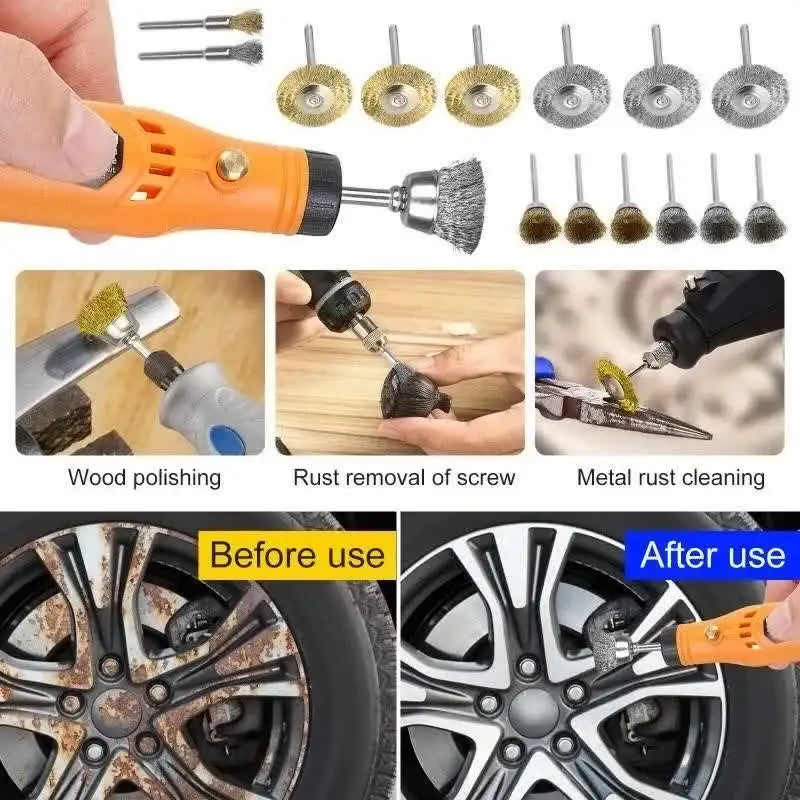 Wood polishing

Rust removal of screw

Metal rust cleaning

Before use

After use