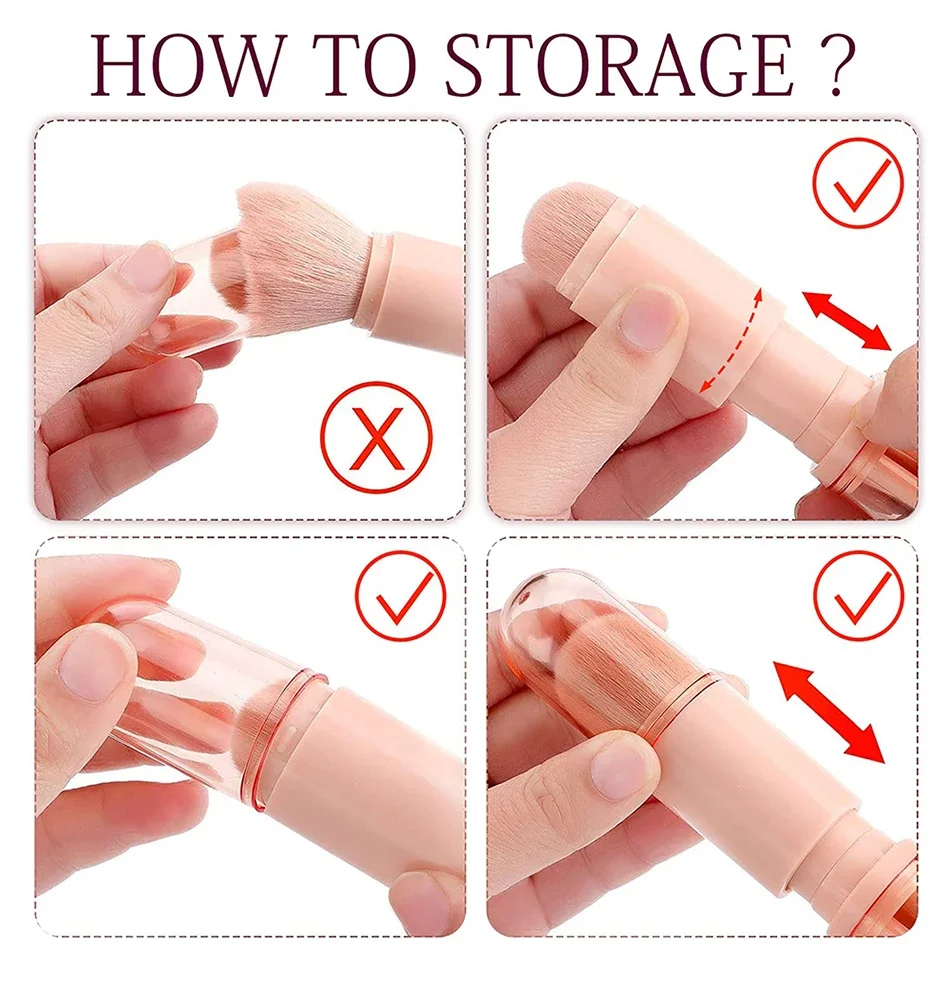 HOW TO STORAGE ?