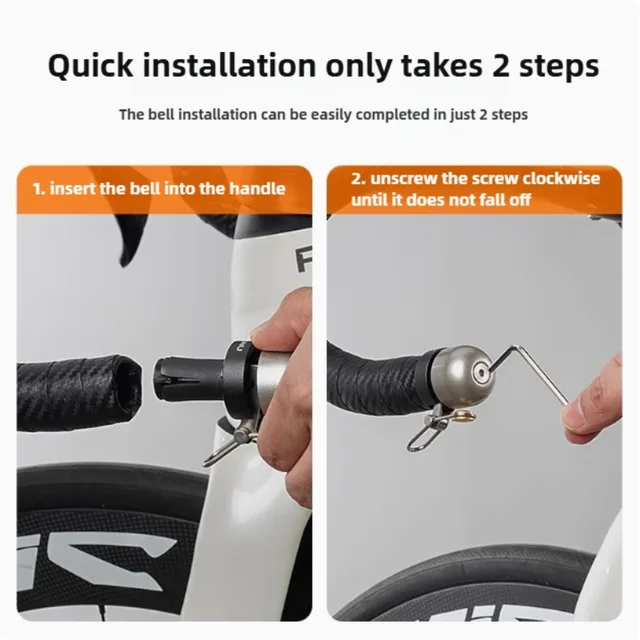 Quick installation only takes 2 steps

The bell installation can be easily completed in just 2 steps

1. insert the bell into the handle

2. unscrew the screw clockwise until it does not fall off