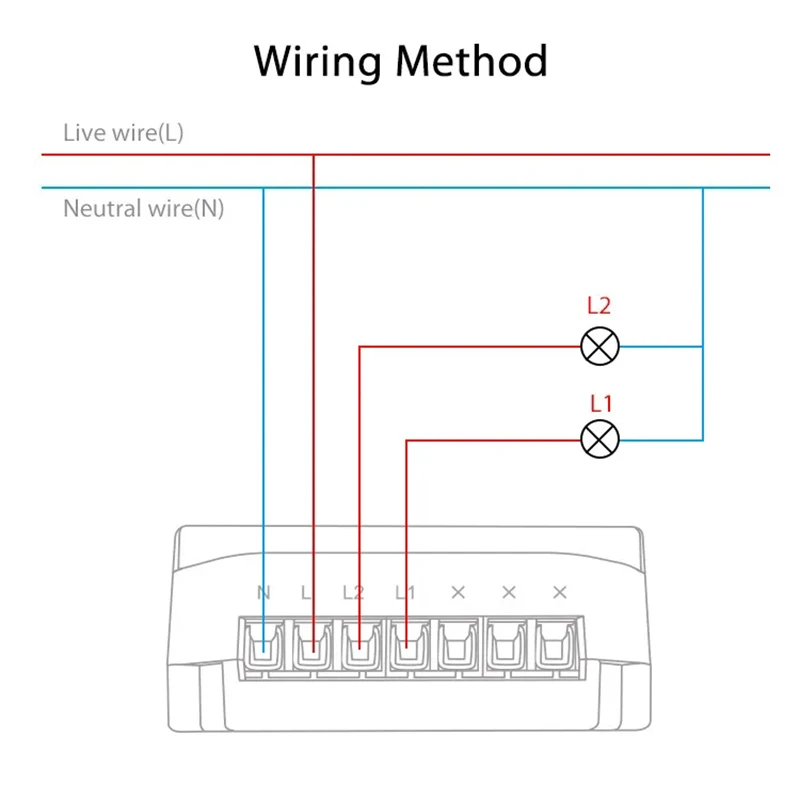 Wiring Method

Live wire(L)

Neutral wire(N)

L2

L1

N L L2 L1 × × ×