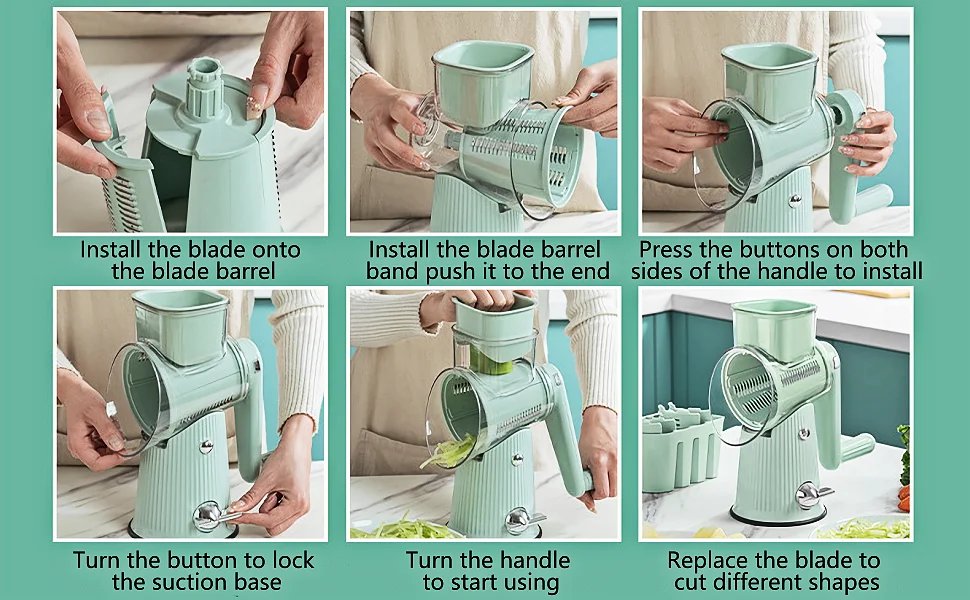 Install the blade onto the blade barrel

Install the blade barrel band push it to the end

Press the buttons on both sides of the handle to install

Turn the button to lock the suction base

Turn the handle to start using

Replace the blade to cut different shapes