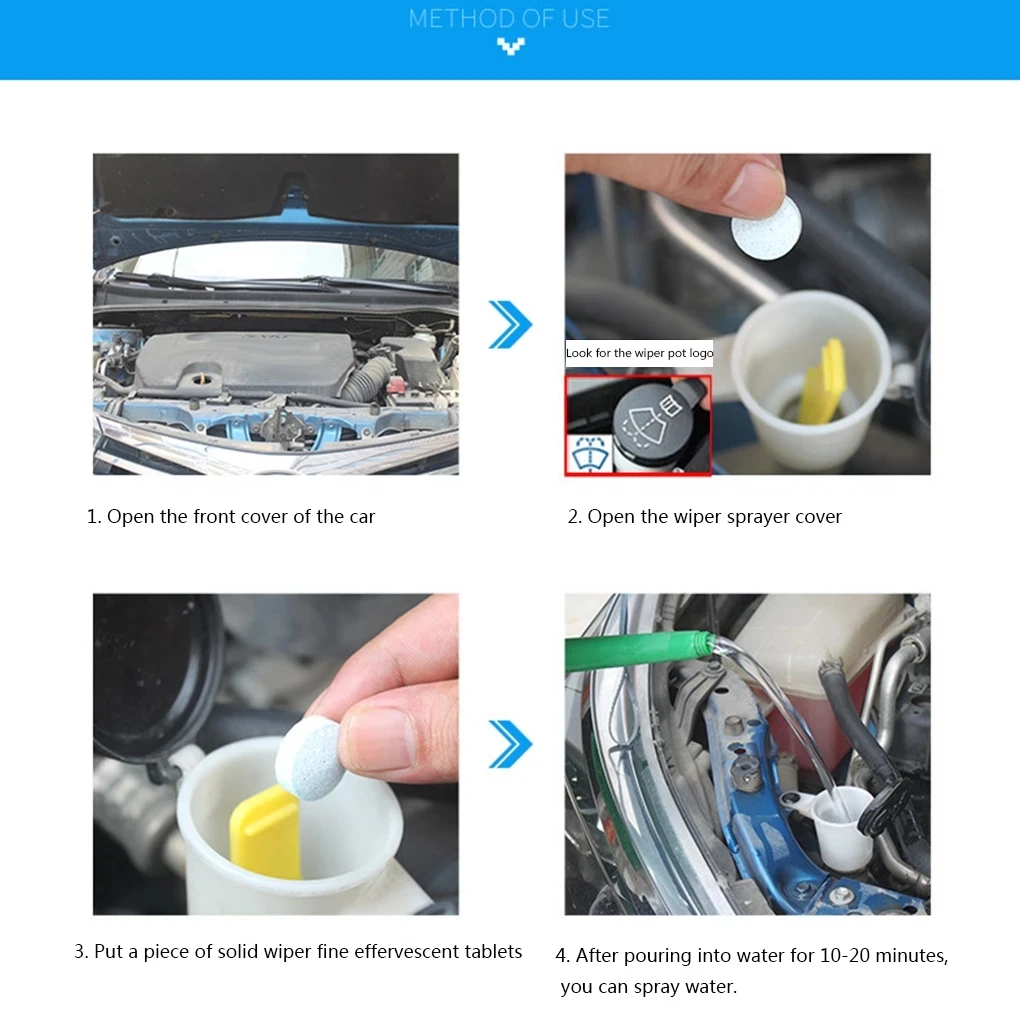 METHOD OF USE

Look for the wiper pot logo

1. Open the front cover of the car

2. Open the wiper sprayer cover

3. Put a piece of solid wiper fine effervescent tablets

4. After pouring into water for 10-20 minutes, you can spray water.