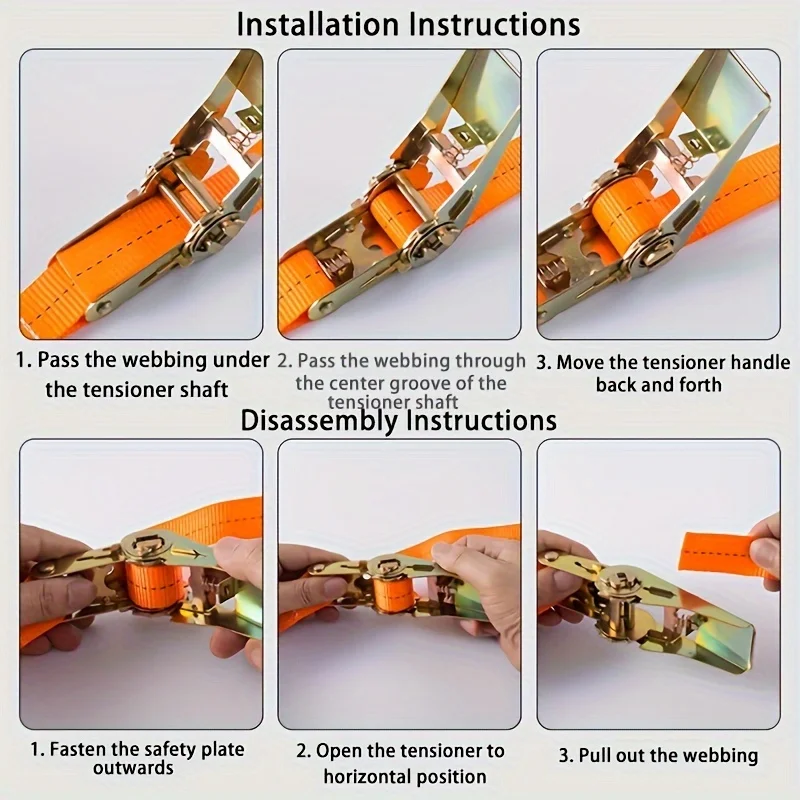 Installation Instructions

1. Pass the webbing under the tensioner shaft

2. Pass the webbing through the center groove of the tensioner shaft

3. Move the tensioner handle back and forth

Disassembly Instructions

1. Fasten the safety plate outwards

2. Open the tensioner to horizontal position

3. Pull out the webbing