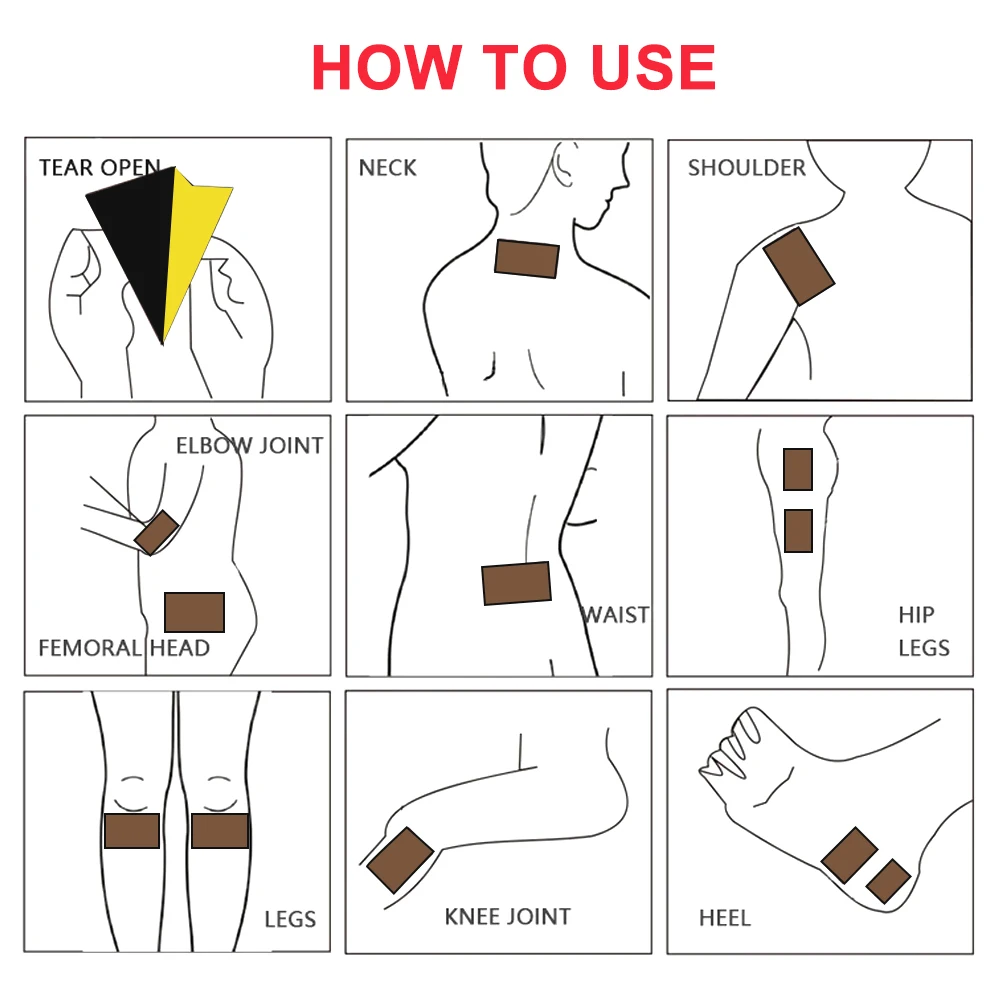 HOW TO USE

TEAR OPEN

NECK

SHOULDER

ELBOW JOINT

FEMORAL HEAD

WAIST

HIP
LEGS

LEGS

KNEE JOINT

HEEL