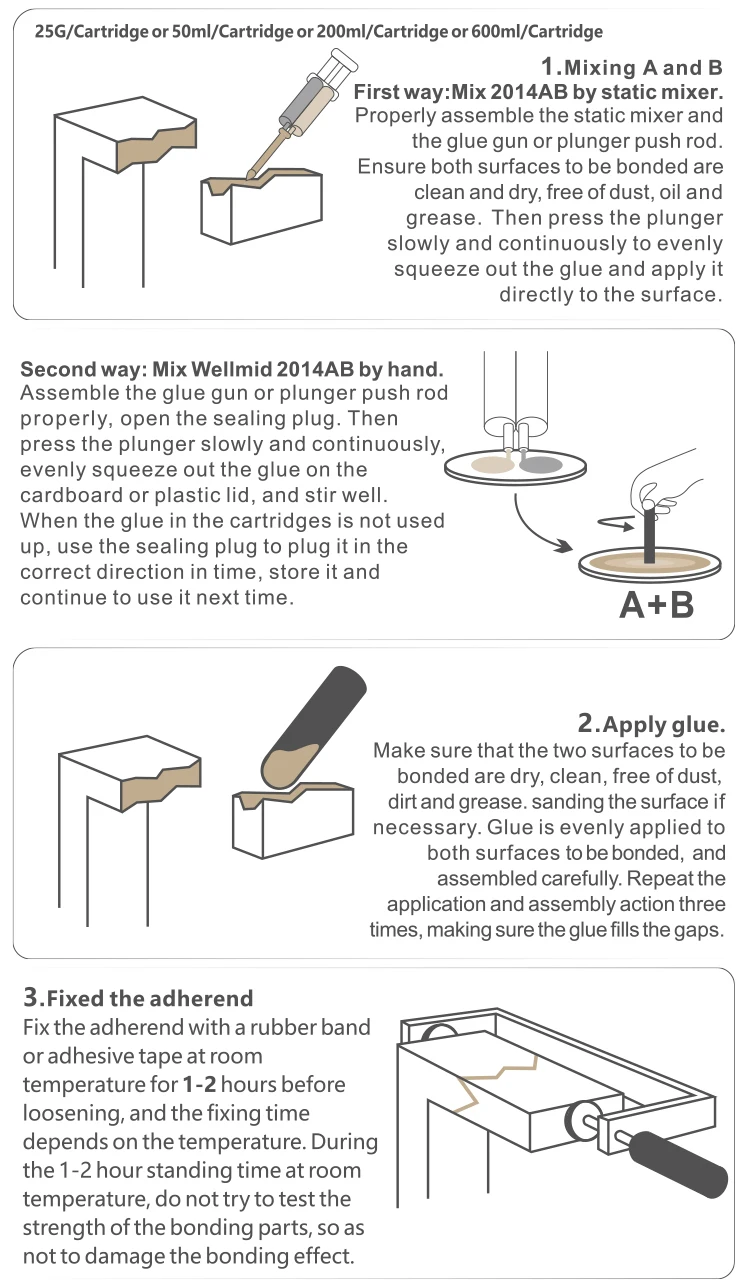 25G/Cartridge or 50ml/Cartridge or 200ml/Cartridge or 600ml/Cartridge

1.Mixing A and B
First way:Mix 2014AB by static mixer.
Properly assemble the static mixer and the glue gun or plunger push rod. Ensure both surfaces to be bonded are clean and dry, free of dust, oil and grease. Then press the plunger slowly and continuously to evenly squeeze out the glue and apply it directly to the surface.

Second way: Mix Wellmid 2014AB by hand.
Assemble the glue gun or plunger push rod properly, open the sealing plug. Then press the plunger slowly and continuously, evenly squeeze out the glue on the cardboard or plastic lid, and stir well. When the glue in the cartridges is not used up, use the sealing plug to plug it in the correct direction in time, store it and continue to use it next time.

A+B

2.Apply glue.
Make sure that the two surfaces to be bonded are dry, clean, free of dust, dirt and grease. sanding the surface if necessary. Glue is evenly applied to both surfaces to be bonded, and assembled carefully. Repeat the application and assembly action three times, making sure the glue fills the gaps.

3.Fixed the adherend
Fix the adherend with a rubber band or adhesive tape at room temperature for 1-2 hours before loosening, and the fixing time depends on the temperature. During the 1-2 hour standing time at room temperature, do not try to test the strength of the bonding parts, so as not to damage the bonding effect.