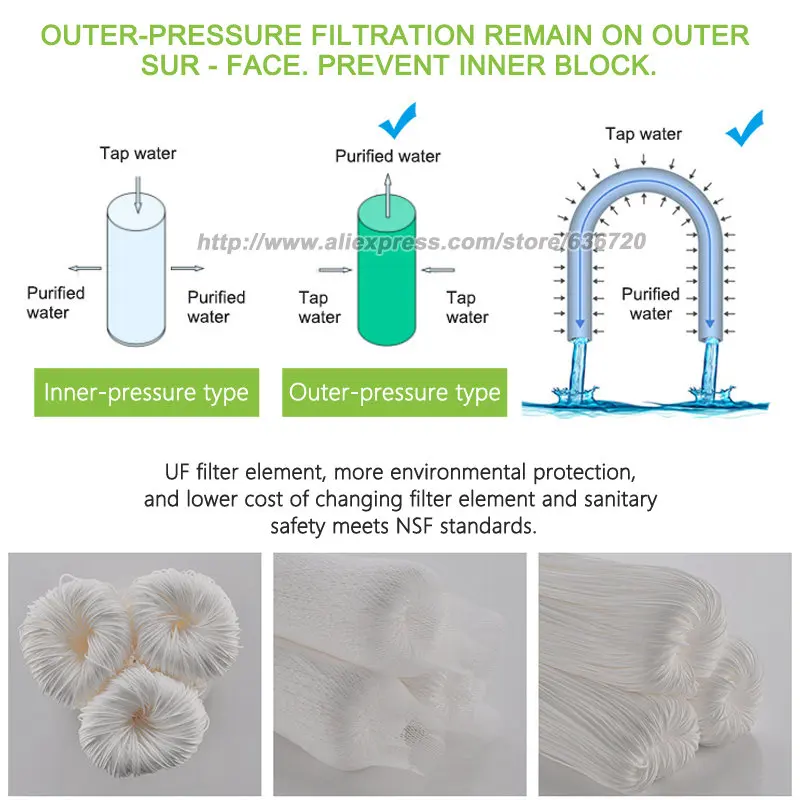 OUTER-PRESSURE FILTRATION REMAIN ON OUTER SUR - FACE. PREVENT INNER BLOCK.

Tap water

Purified water

Purified water

Inner-pressure type

Purified water

Tap water

Tap water

Outer-pressure type

Tap water

Purified water

http://www.aliexpress.com/store/636720

UF filter element, more environmental protection, and lower cost of changing filter element and sanitary safety meets NSF standards.