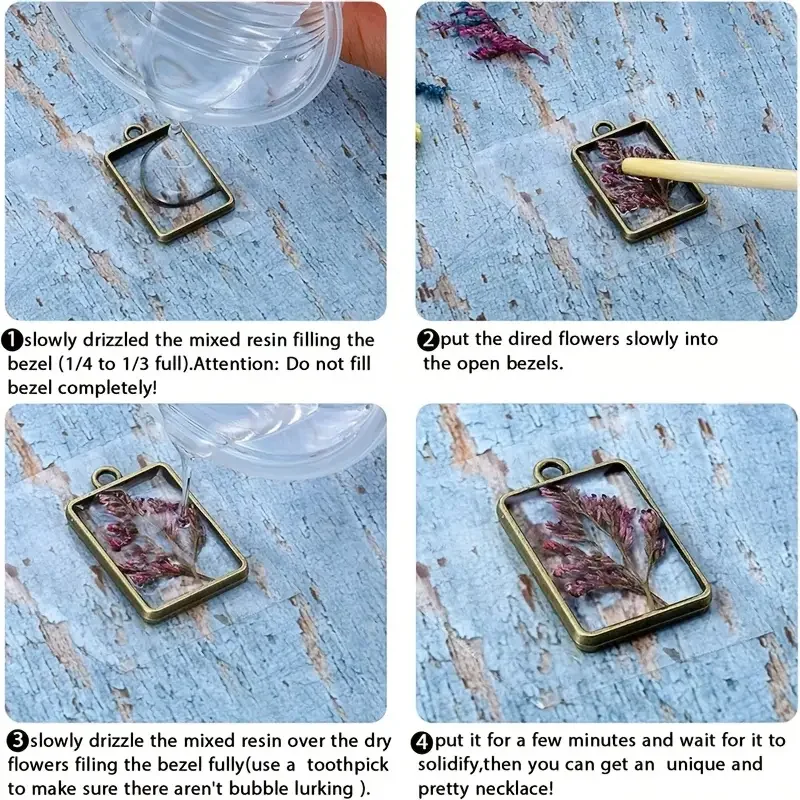 ❶slowly drizzled the mixed resin filling the bezel (1/4 to 1/3 full).Attention: Do not fill bezel completely!

❷put the dired flowers slowly into the open bezels.

❸slowly drizzle the mixed resin over the dry flowers filing the bezel fully(use a toothpick to make sure there aren't bubble lurking ).

❹put it for a few minutes and wait for it to solidify,then you can get an unique and pretty necklace!