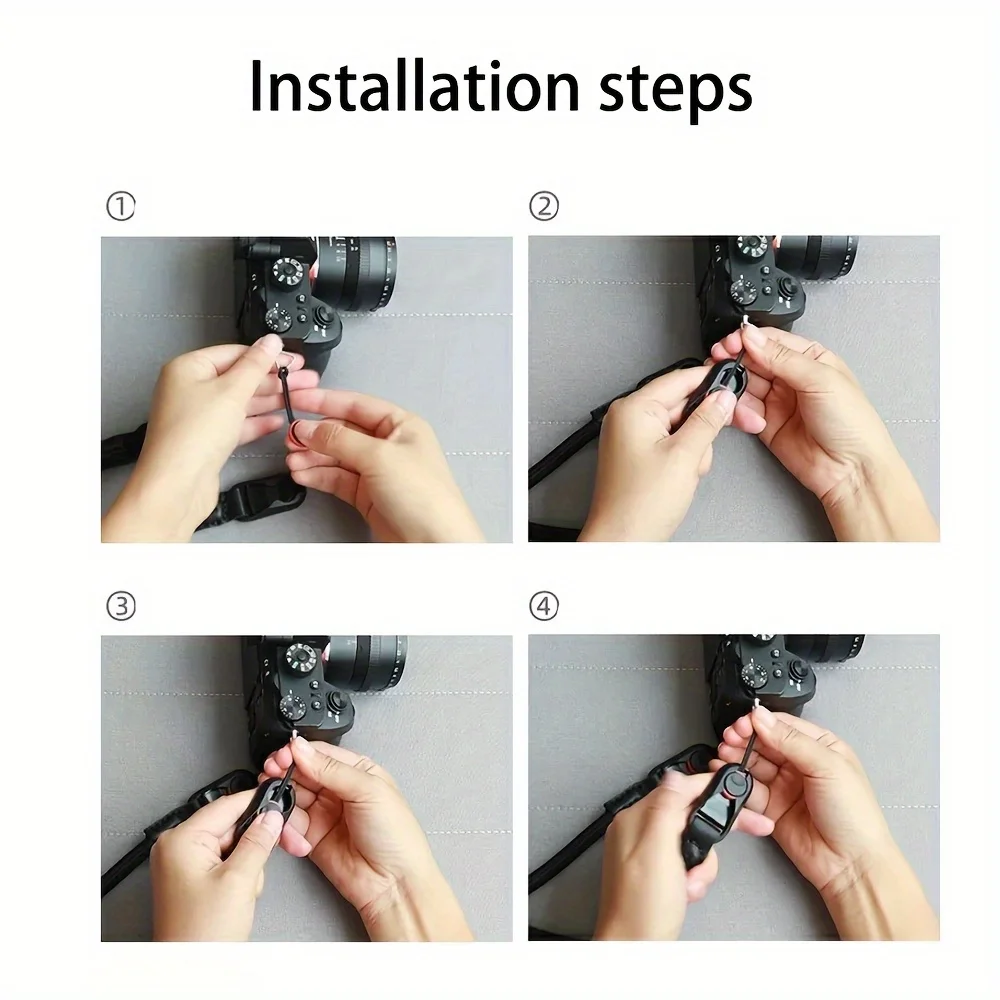 Installation steps

①

②

③

④