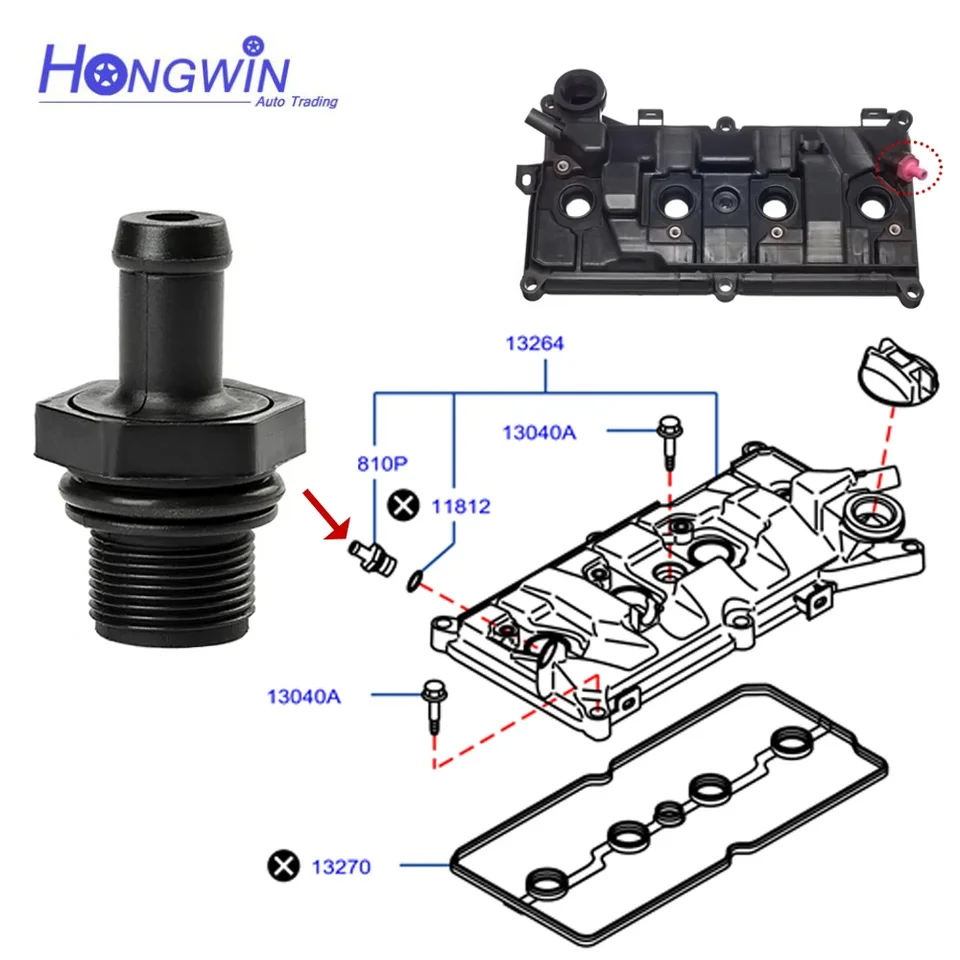 HONGWIN
Auto Trading

13264

13040A

810P

11812

13040A

13270