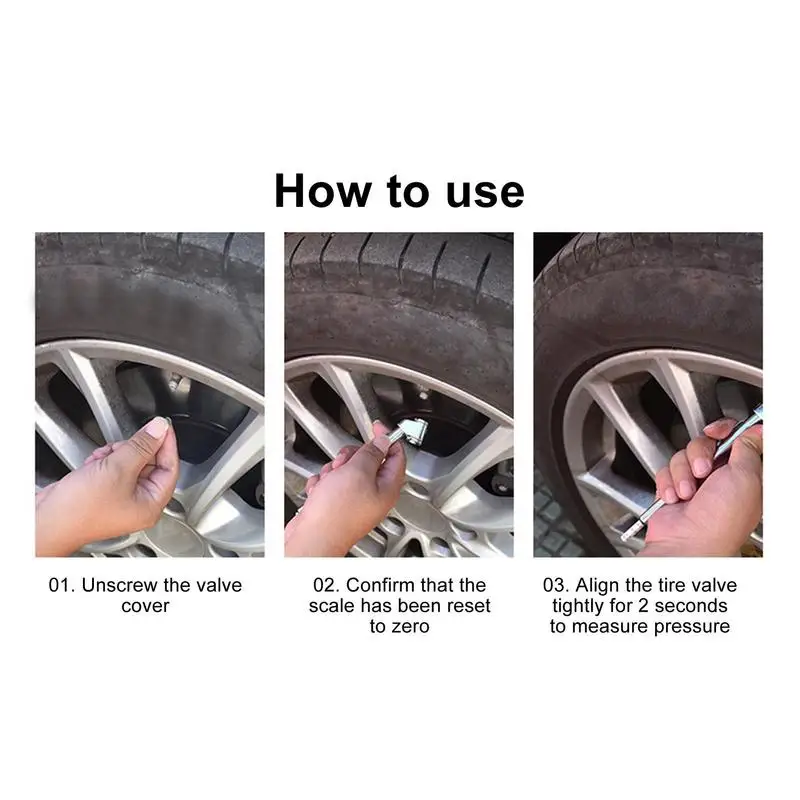 How to use

01. Unscrew the valve cover

02. Confirm that the scale has been reset to zero

03. Align the tire valve tightly for 2 seconds to measure pressure