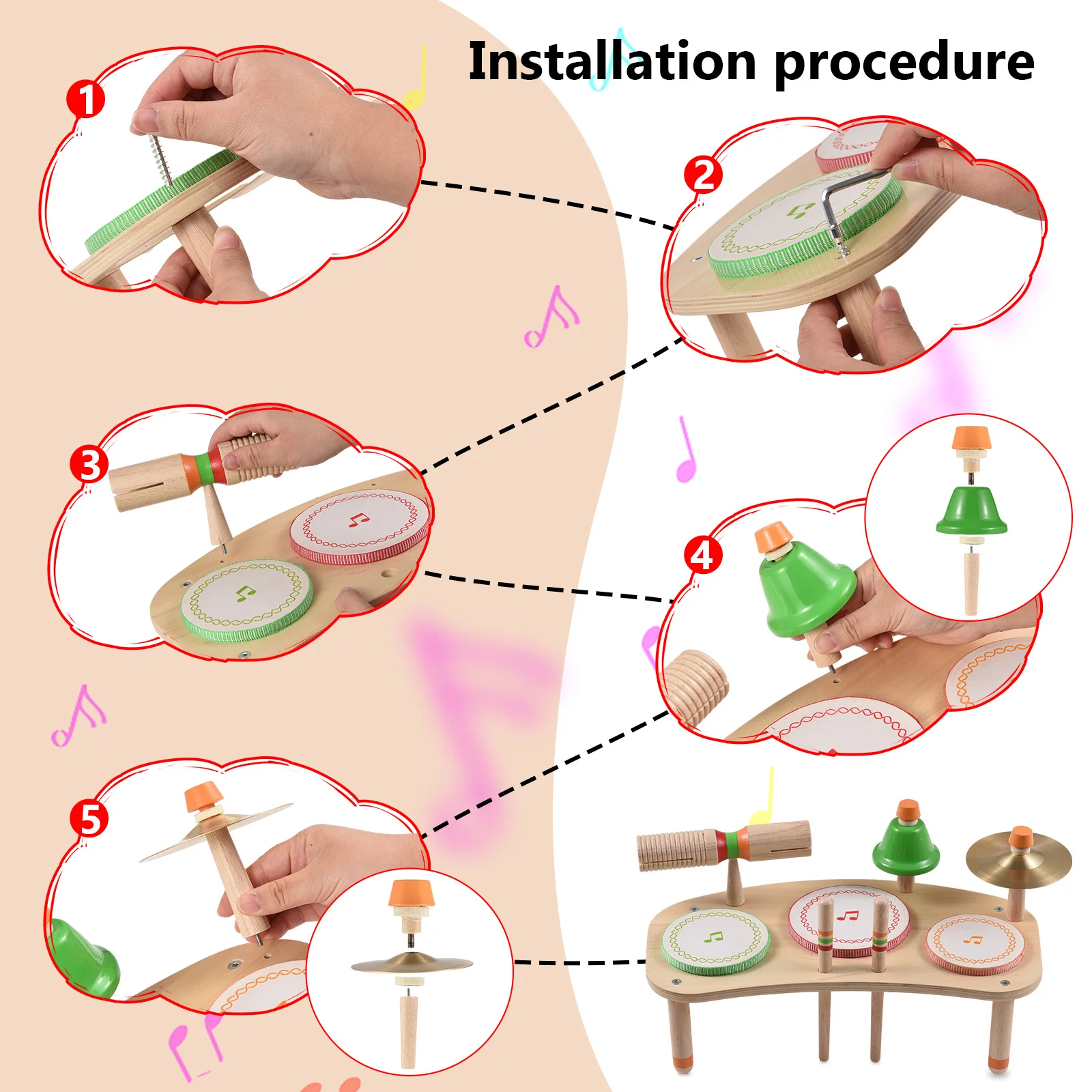 Installation procedure

1

2

3

4

5