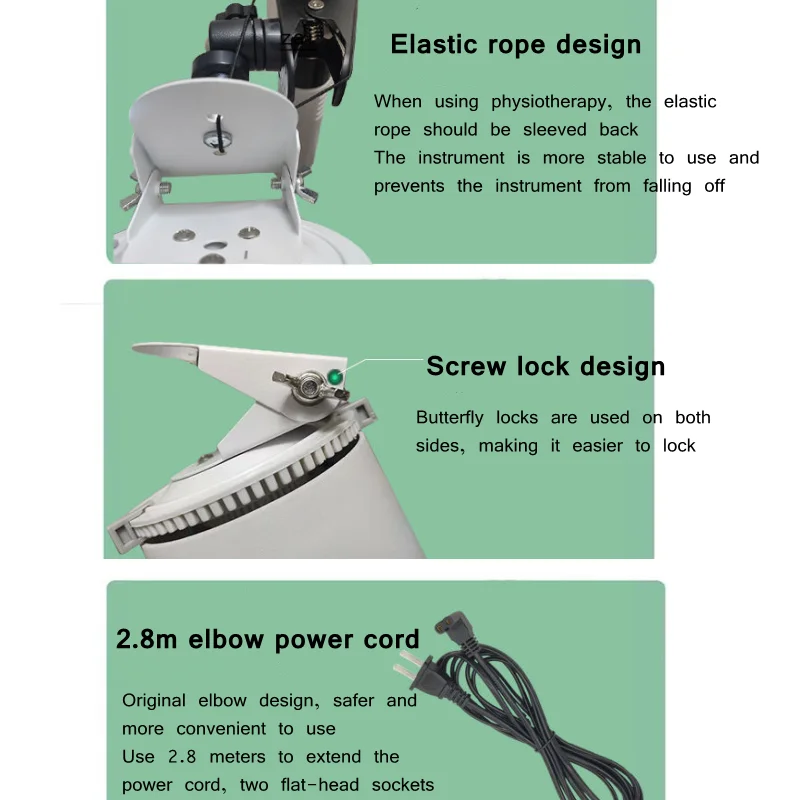 Elastic rope design

When using physiotherapy, the elastic rope should be sleeved back
The instrument is more stable to use and prevents the instrument from falling off

Screw lock design

Butterfly locks are used on both sides, making it easier to lock

2.8m elbow power cord

Original elbow design, safer and more convenient to use
Use 2.8 meters to extend the power cord, two flat-head sockets