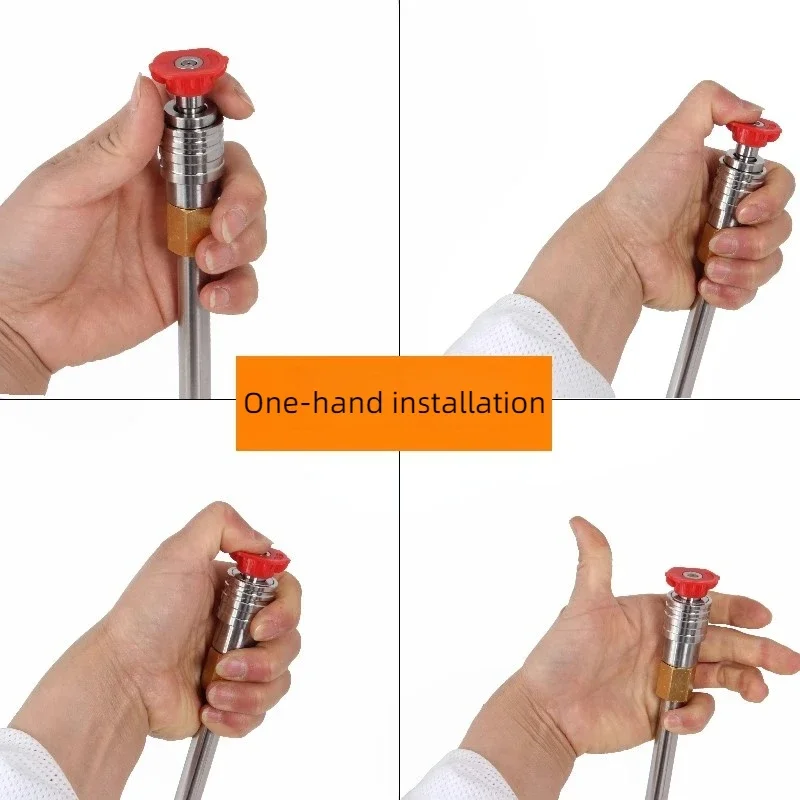 One-hand installation