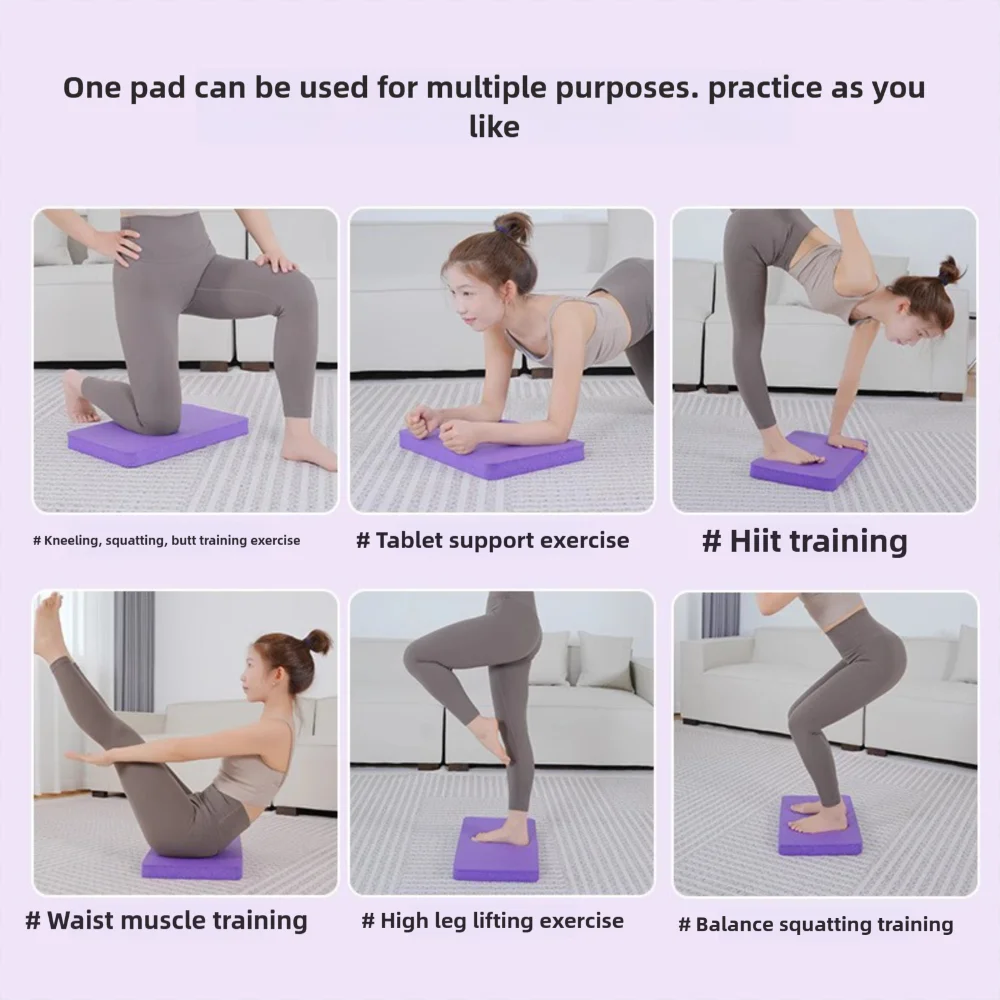 One pad can be used for multiple purposes. practice as you like

# Kneeling, squatting, butt training exercise

# Tablet support exercise

# Hiit training

# Waist muscle training

# High leg lifting exercise

# Balance squatting training