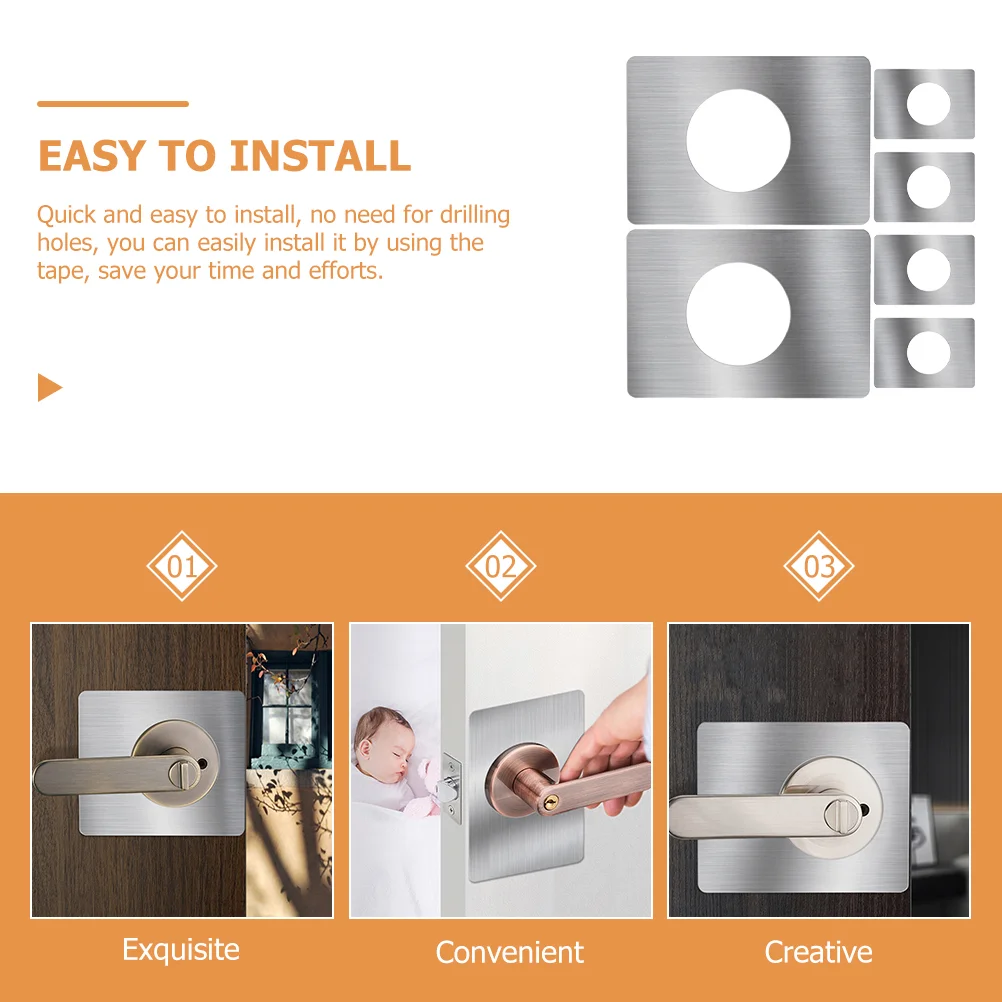 EASY TO INSTALL

Quick and easy to install, no need for drilling holes, you can easily install it by using the tape, save your time and efforts.

01

02

03

Exquisite

Convenient

Creative