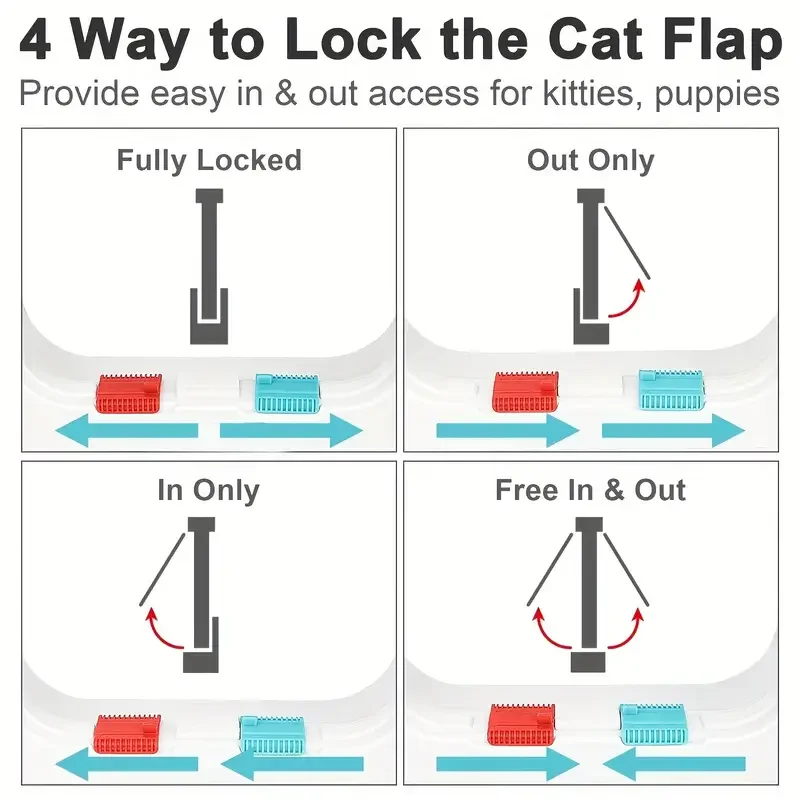 4 Way to Lock the Cat Flap
Provide easy in & out access for kitties, puppies

Fully Locked

Out Only

In Only

Free In & Out