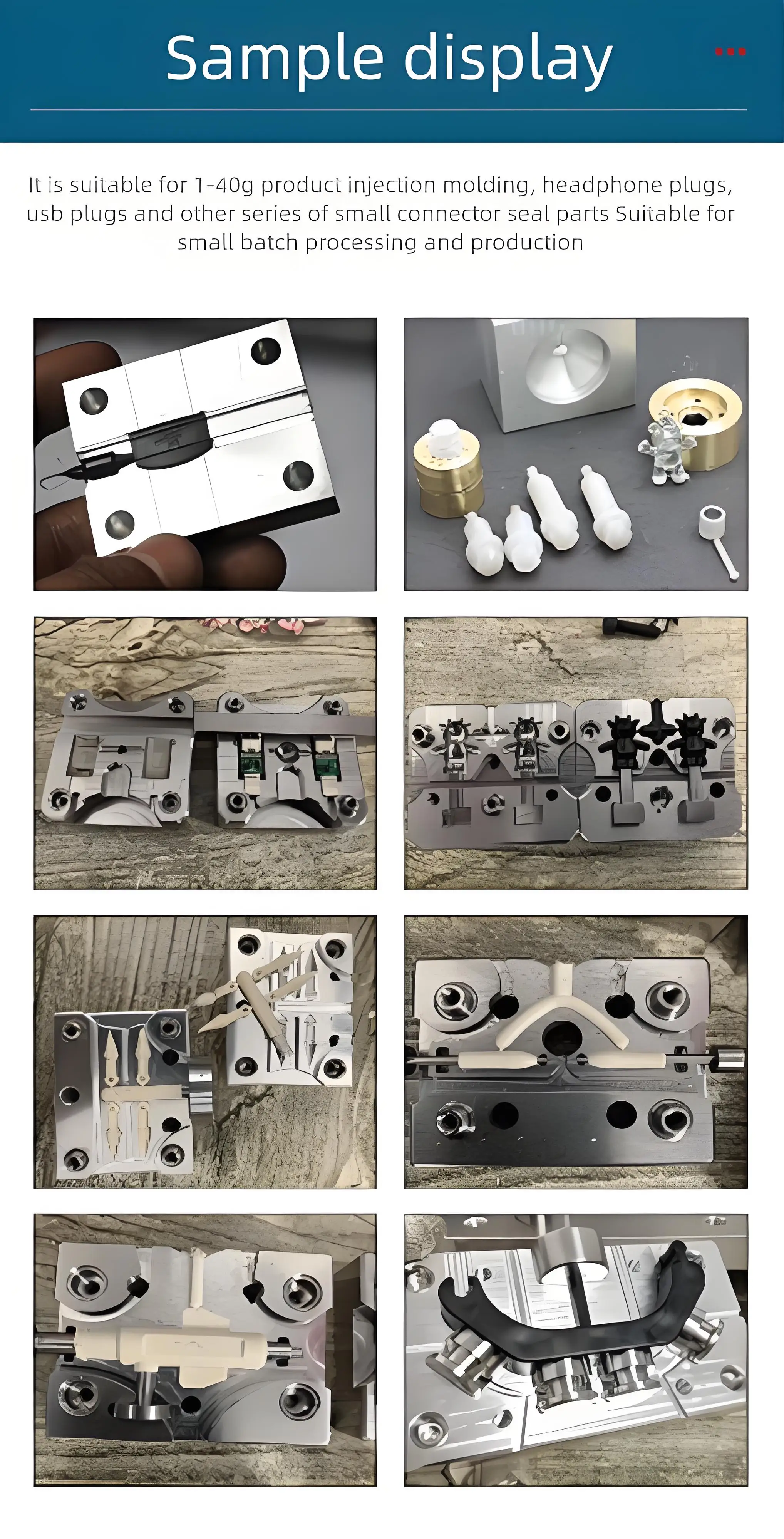 Sample display

It is suitable for 1-40g product injection molding, headphone plugs, usb plugs and other series of small connector seal parts Suitable for small batch processing and production