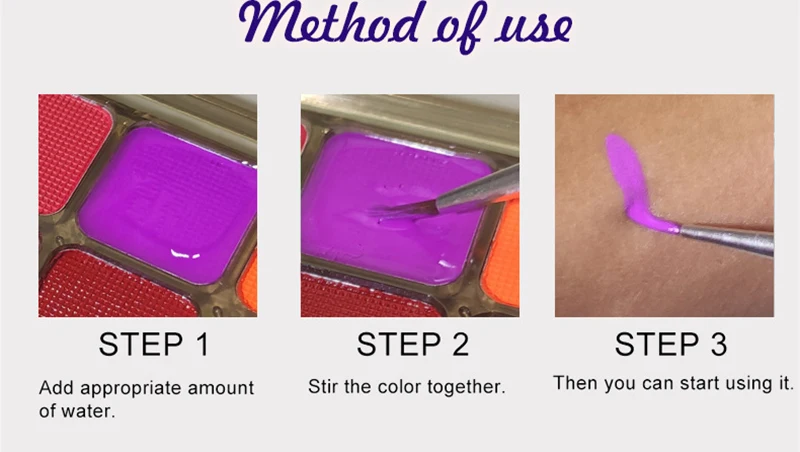 Method of use

STEP 1

Add appropriate amount of water.

STEP 2

Stir the color together.

STEP 3

Then you can start using it.