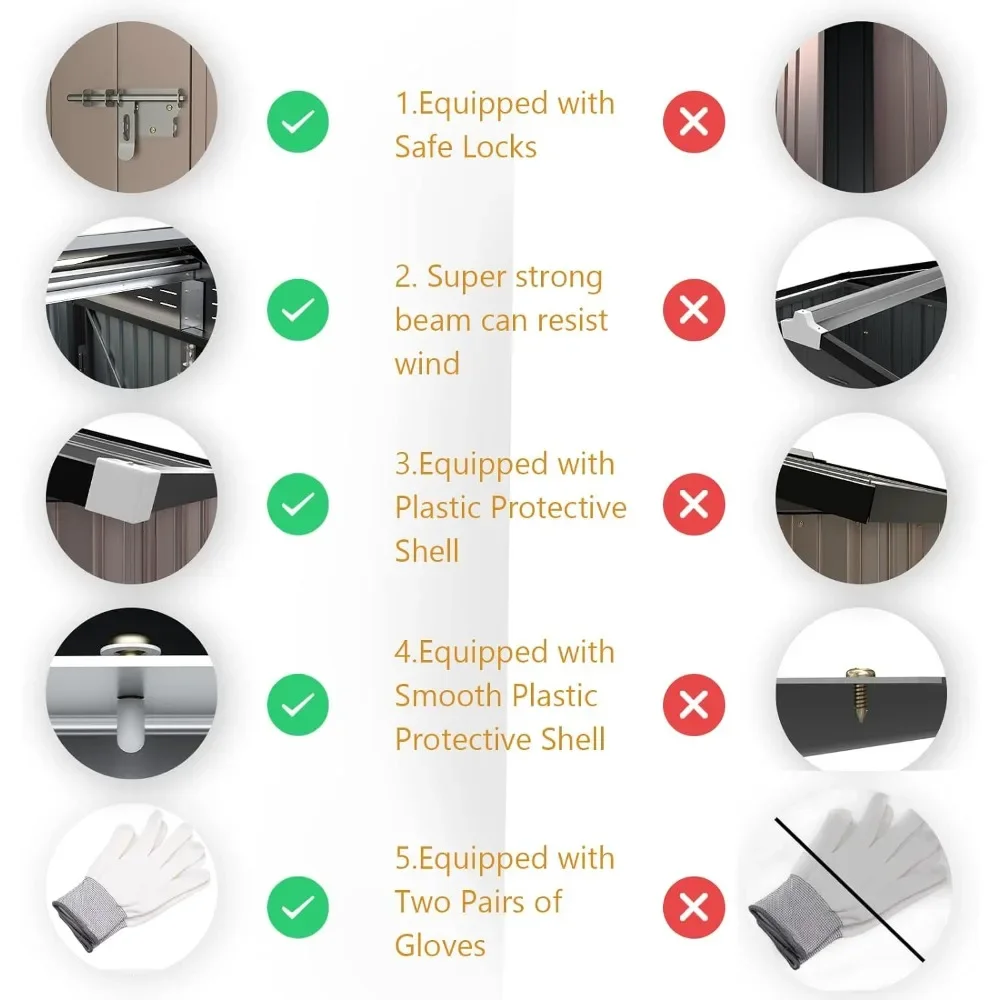 1.Equipped with Safe Locks

2. Super strong beam can resist wind

3.Equipped with Plastic Protective Shell

4.Equipped with Smooth Plastic Protective Shell

5.Equipped with Two Pairs of Gloves