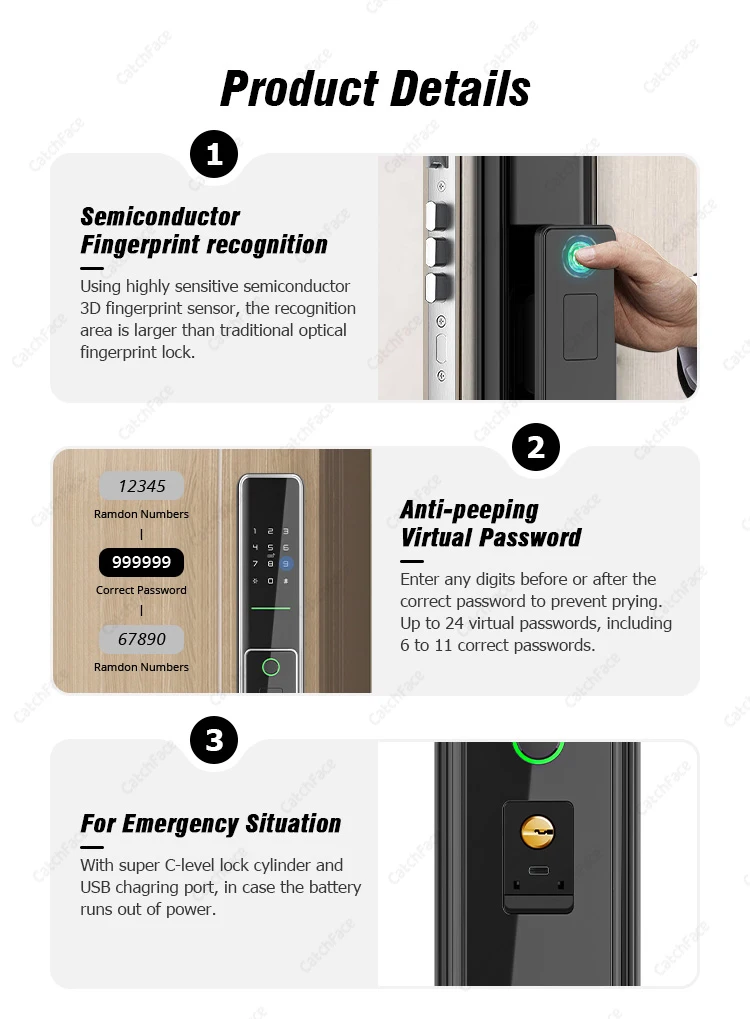 Product Details

1

Semiconductor Fingerprint recognition

Using highly sensitive semiconductor 3D fingerprint sensor, the recognition area is larger than traditional optical fingerprint lock.

12345
Ramdon Numbers
999999
Correct Password
67890
Ramdon Numbers

1 2 3
4 5 6
7 8 9
0 #

2

Anti-peeping Virtual Password

Enter any digits before or after the correct password to prevent prying. Up to 24 virtual passwords, including 6 to 11 correct passwords.

3

For Emergency Situation

With super C-level lock cylinder and USB chagring port, in case the battery runs out of power.

CatchFace