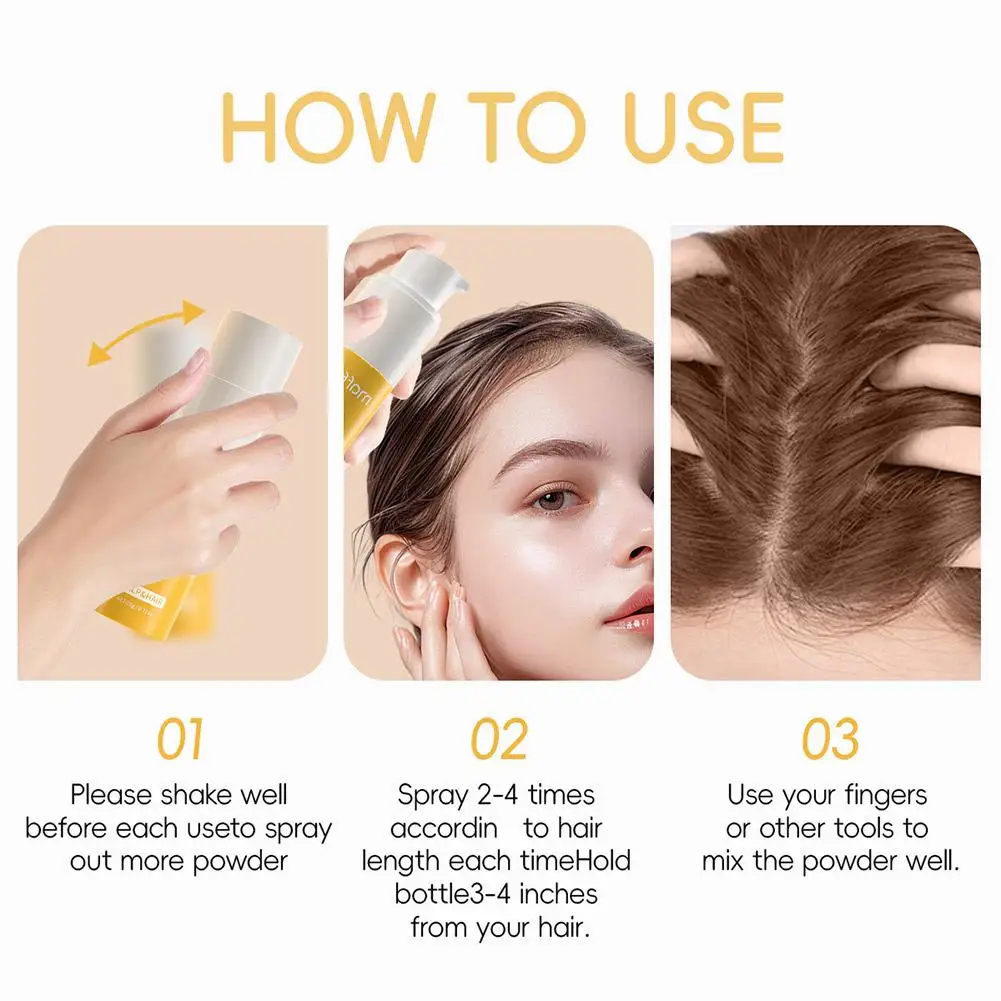 HOW TO USE

01
Please shake well before each useto spray out more powder

02
Spray 2-4 times accordin to hair length each timeHold bottle3-4 inches from your hair.

03
Use your fingers or other tools to mix the powder well.