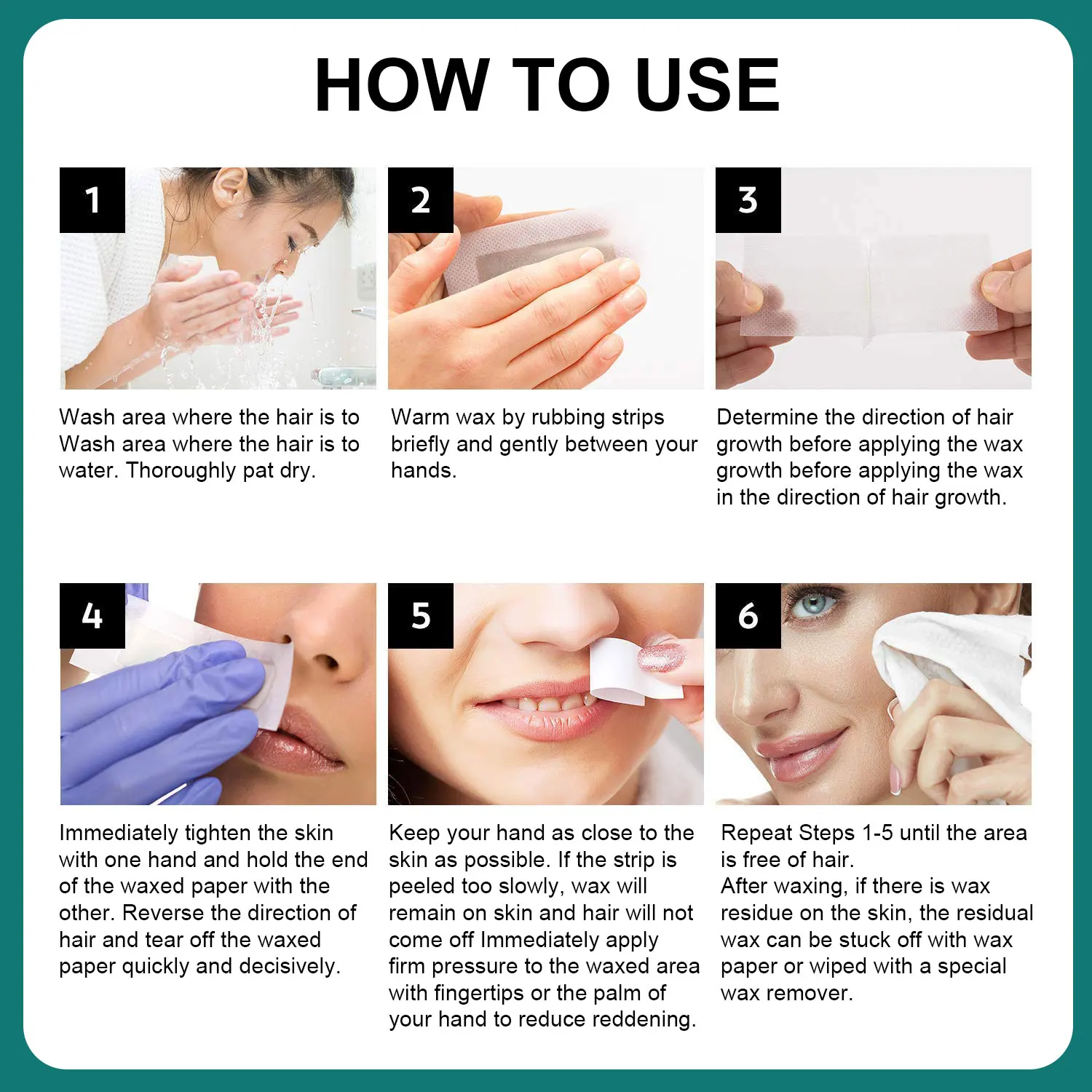 HOW TO USE

1

Wash area where the hair is to
Wash area where the hair is to
water. Thoroughly pat dry.

2

Warm wax by rubbing strips briefly and gently between your hands.

3

Determine the direction of hair growth before applying the wax
growth before applying the wax in the direction of hair growth.

4

Immediately tighten the skin with one hand and hold the end of the waxed paper with the other. Reverse the direction of hair and tear off the waxed paper quickly and decisively.

5

Keep your hand as close to the skin as possible. If the strip is peeled too slowly, wax will remain on skin and hair will not come off Immediately apply firm pressure to the waxed area with fingertips or the palm of your hand to reduce reddening.

6

Repeat Steps 1-5 until the area is free of hair.
After waxing, if there is wax residue on the skin, the residual wax can be stuck off with wax paper or wiped with a special wax remover.