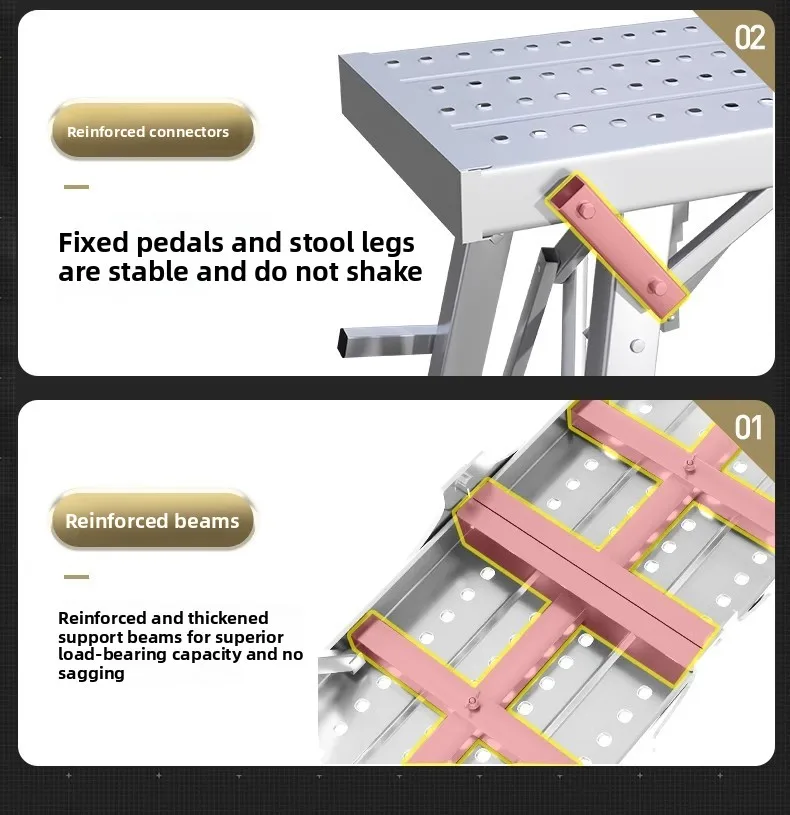 02

Reinforced connectors

Fixed pedals and stool legs are stable and do not shake

01

Reinforced beams

Reinforced and thickened support beams for superior load-bearing capacity and no sagging