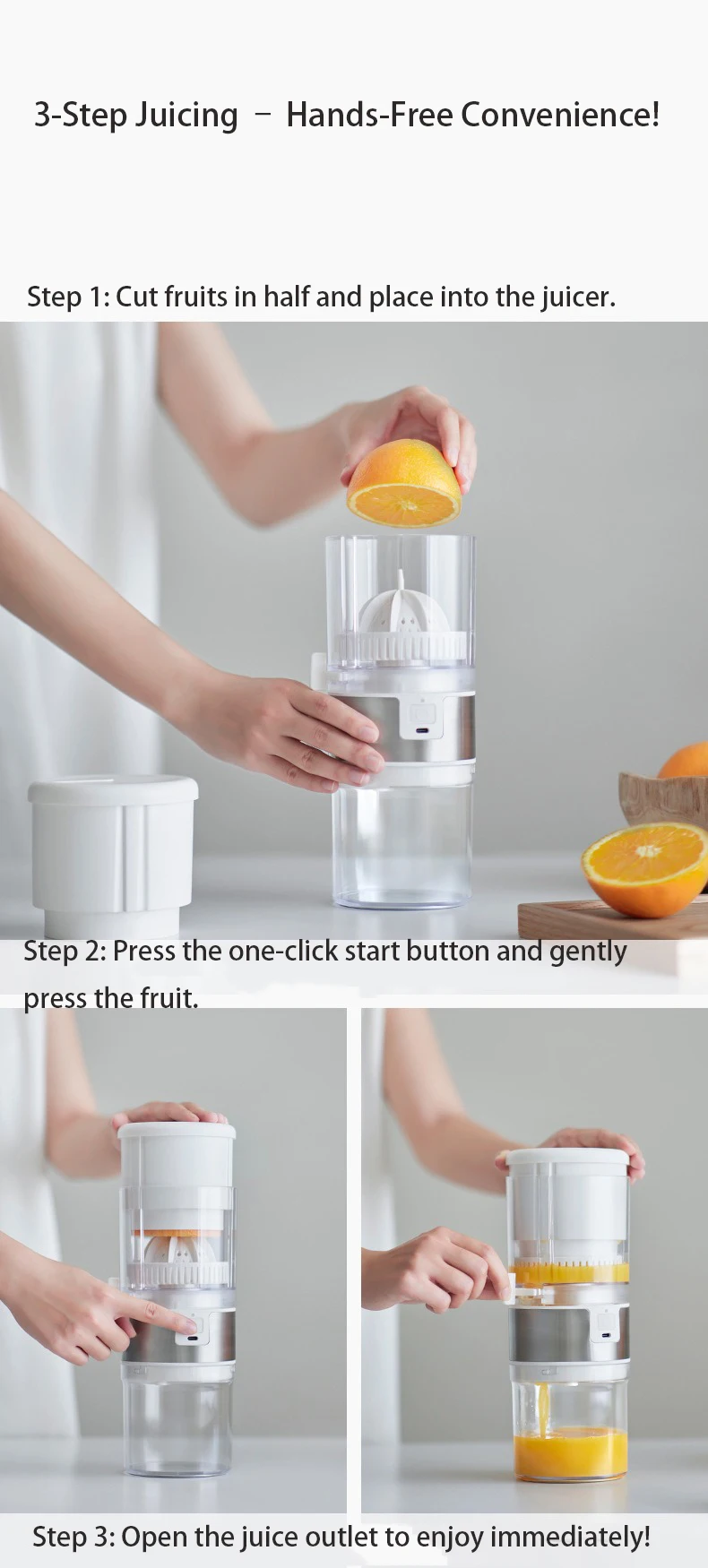 3-Step Juicing – Hands-Free Convenience!

Step 1: Cut fruits in half and place into the juicer.

Step 2: Press the one-click start button and gently press the fruit.

Step 3: Open the juice outlet to enjoy immediately!