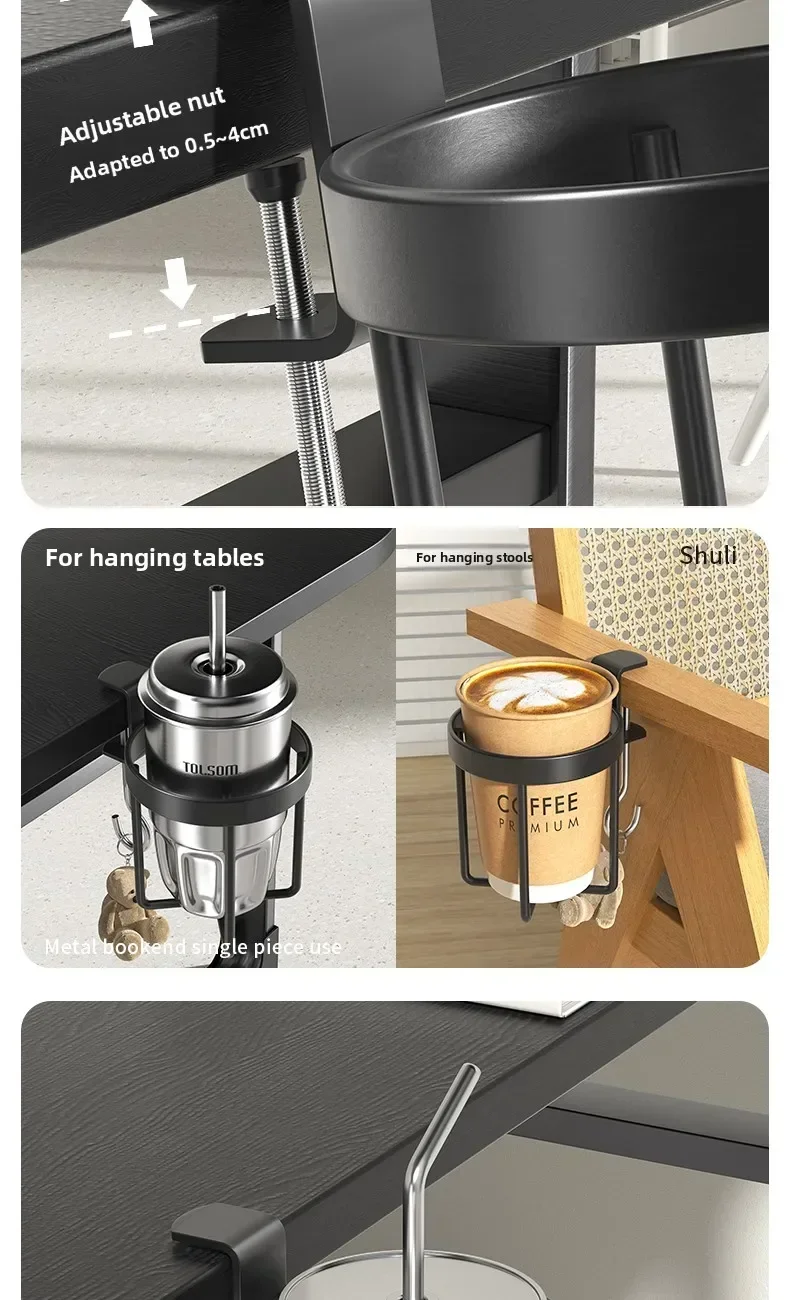 Adjustable nut
Adapted to 0.5~4cm

For hanging tables

TOLSOM

Metal bookend single piece use

For hanging stools

Shuli

COFFEE
PREMIUM