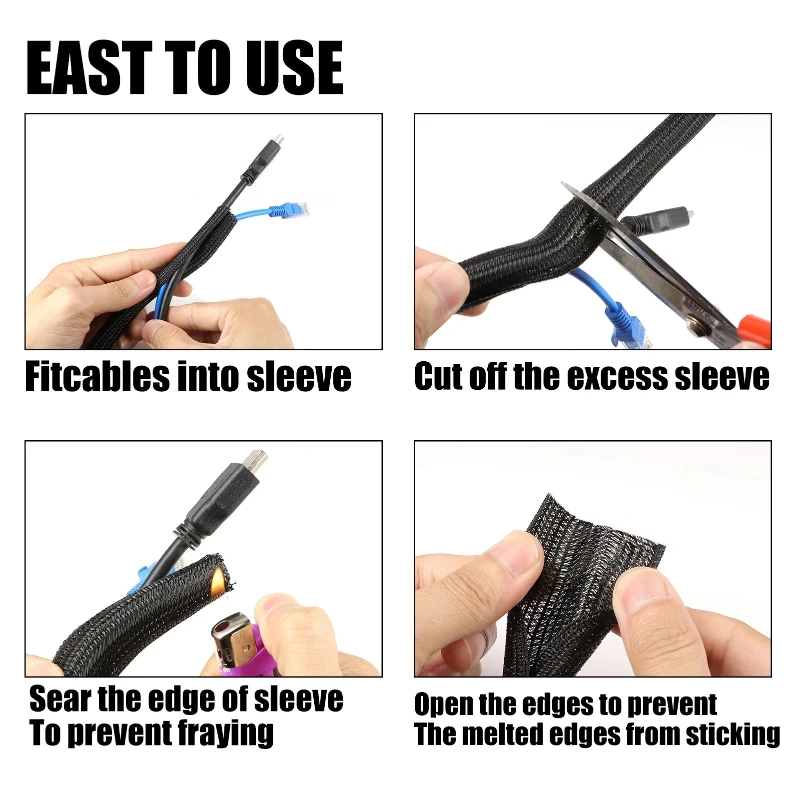 EAST TO USE

Fitcables into sleeve

Cut off the excess sleeve

Sear the edge of sleeve
To prevent fraying

Open the edges to prevent
The melted edges from sticking