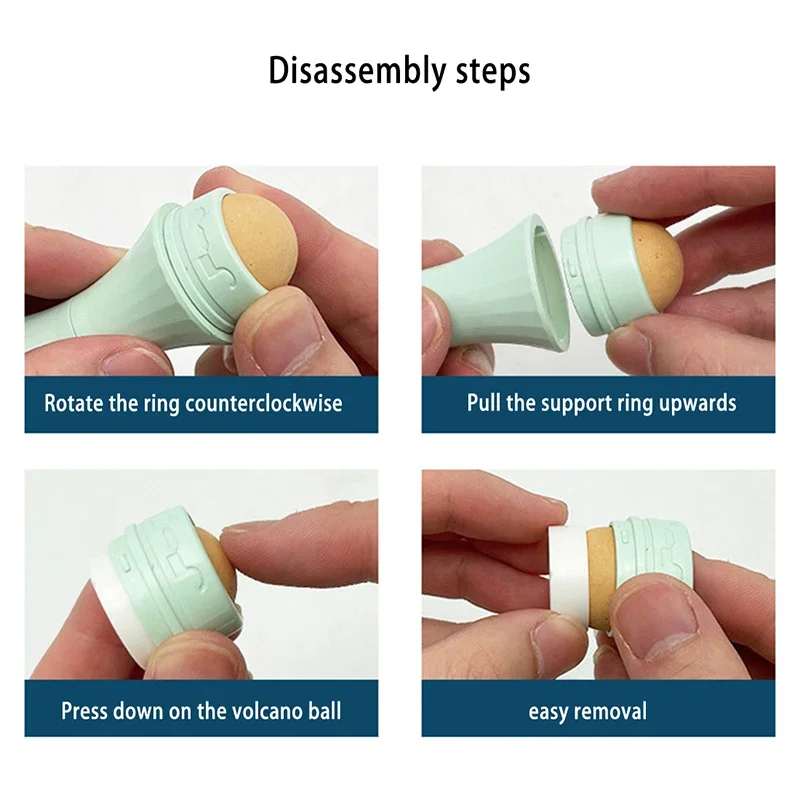 Disassembly steps

Rotate the ring counterclockwise

Pull the support ring upwards

Press down on the volcano ball

easy removal